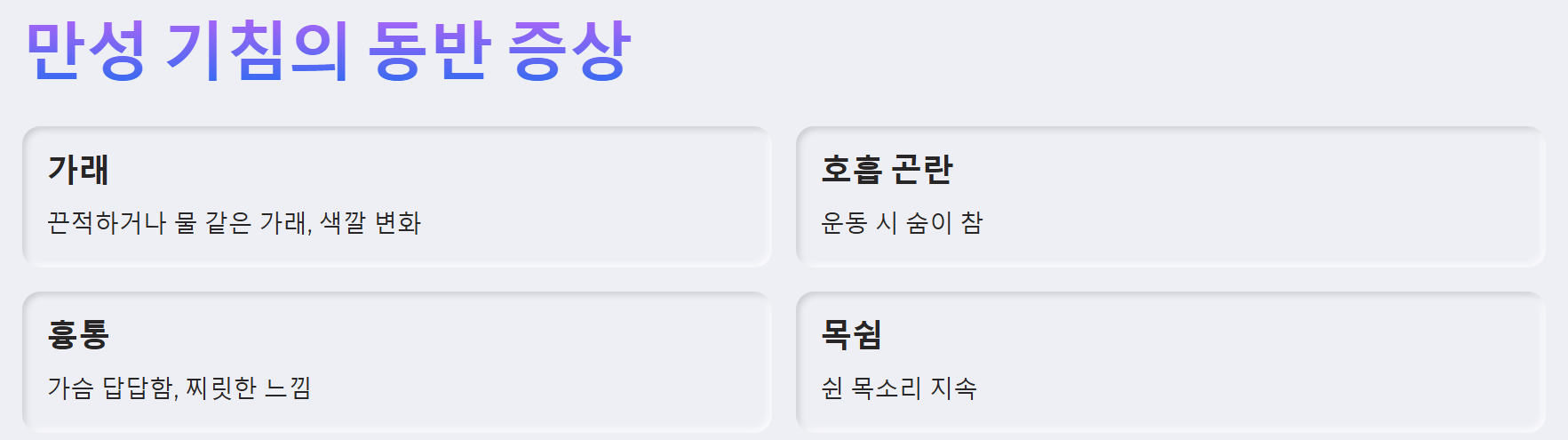 만성 기침의 동반 증상

가래

끈적하거나 물 같은 가래, 색깔 변화

호흡 곤란

운동 시 숨이 참

흉통

가슴 답답함, 찌릿한 느낌

목쉼

쉰 목소리 지속