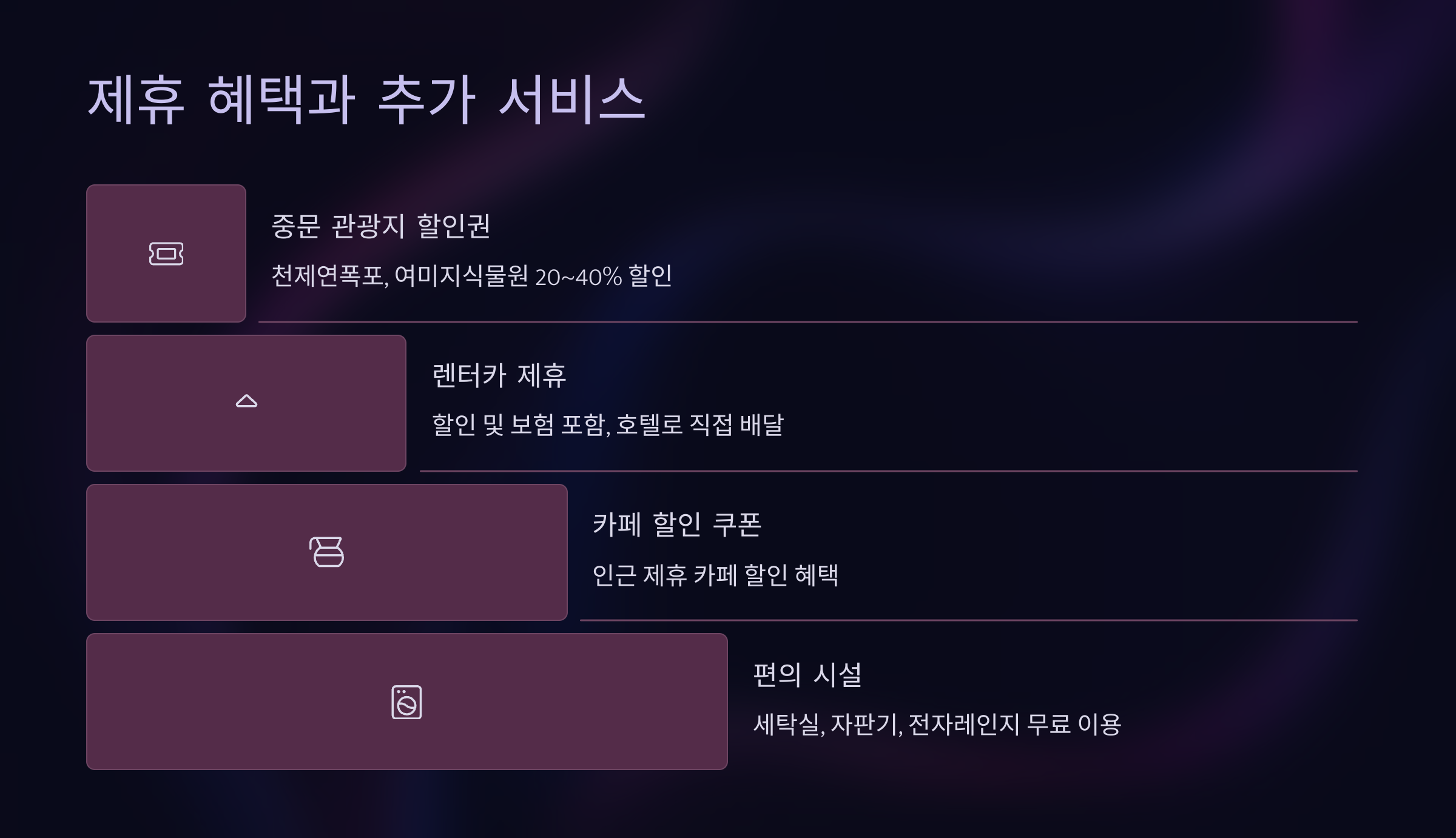 제휴 혜택과 추가 서비스

중문 관광지 할인권

천제연폭포, 여미지식물원 20~40% 할인

렌터카 제휴

할인 및 보험 포함, 호텔로 직접 배달

카페 할인 쿠폰

인근 제휴 카페 할인 혜택

편의 시설

세탁실, 자판기, 전자레인지 무료 이용