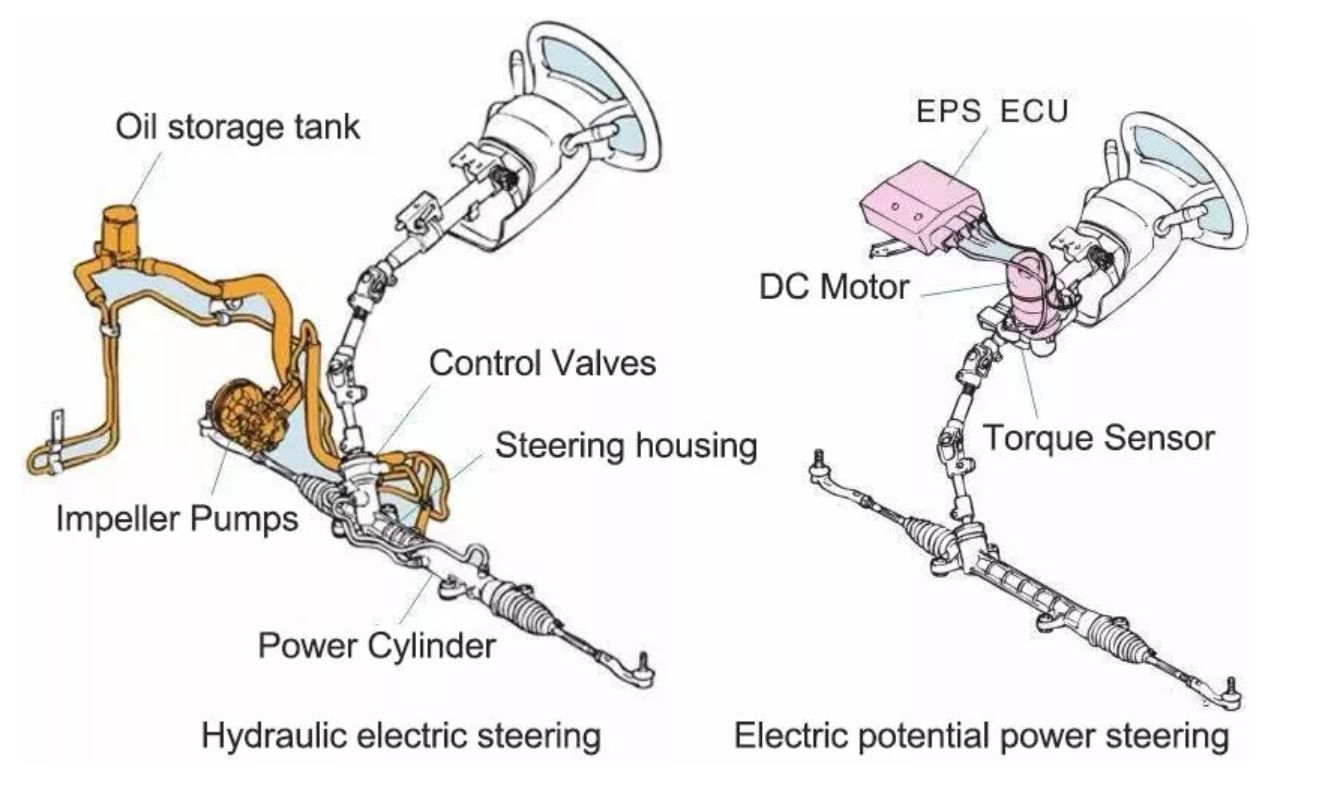 Oil storage tank

Control Valves

Steering housing

Impeller Pumps

Power Cylinder

Hydraulic electric steering

EPS ECU

DC Motor

Torque Sensor

Electric potential power steering