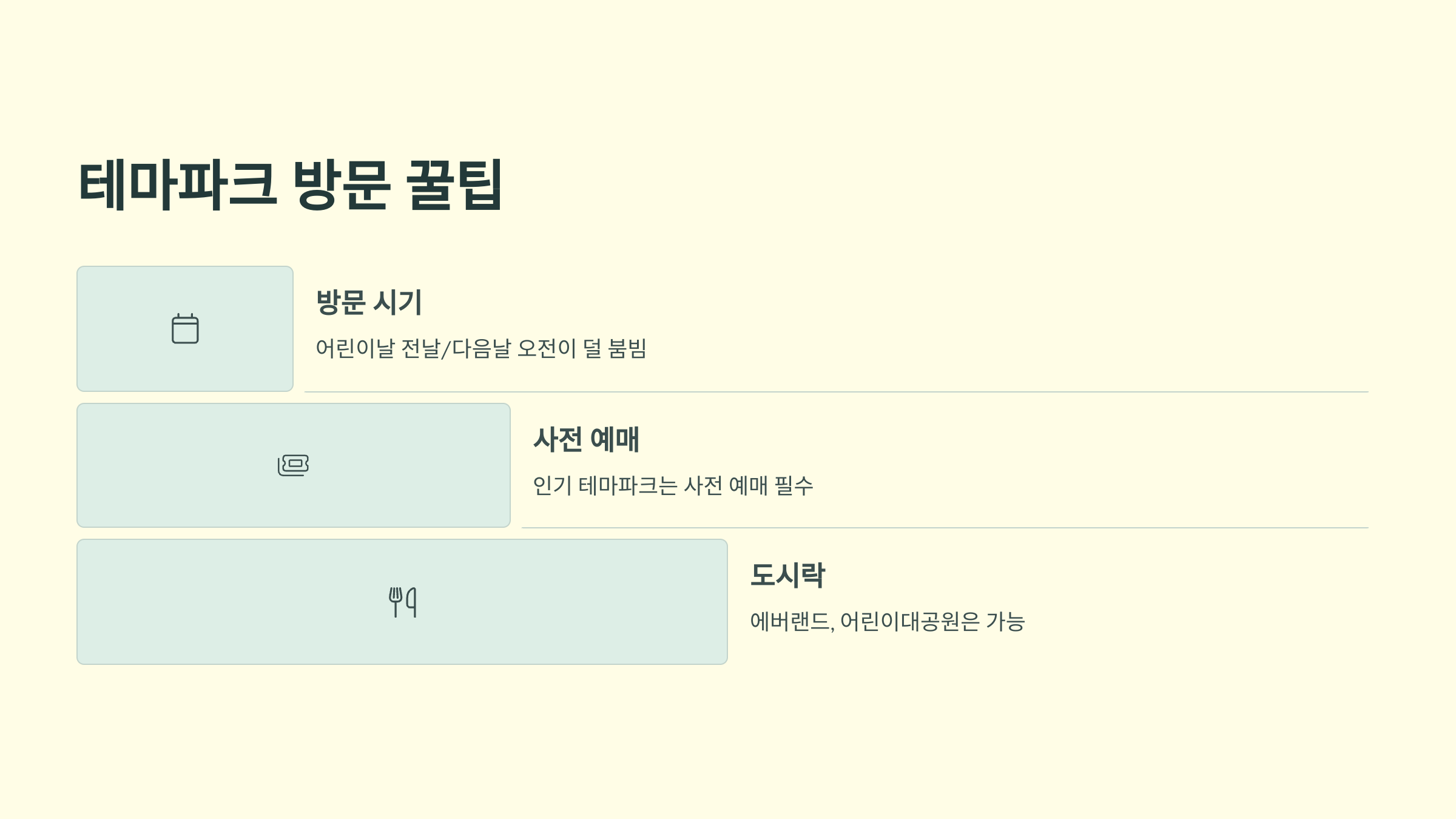 테마파크 방문 꿀팁

방문 시기

어린이날 전날/다음날 오전이 덜 붐빔

사전 예매

인기 테마파크는 사전 예매 필수

도시락

에버랜드, 어린이대공원은 가능