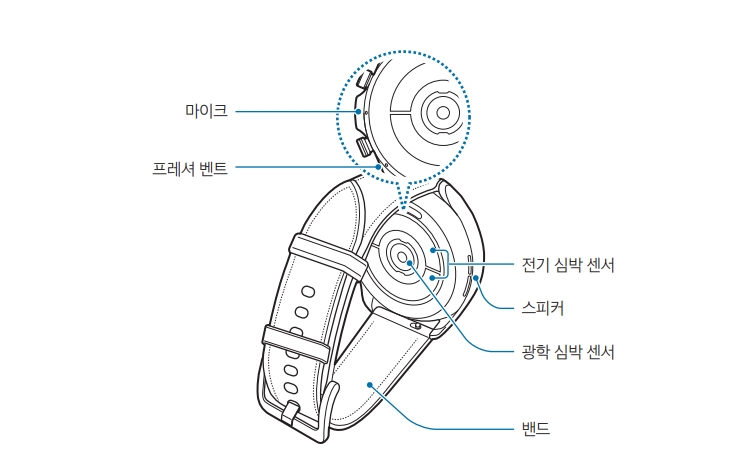 마이크

프레셔 벤트

전기 심박 센서

스피커

광학 심박 센서

밴드