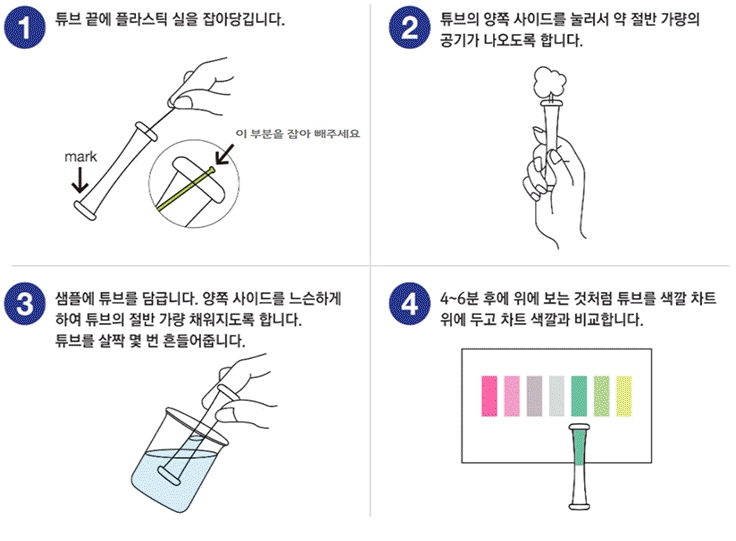 1 튜브 끝에 플라스틱 실을 잡아당깁니다.

mark

이 부분을 잡아 빼주세요

2 튜브의 양쪽 사이드를 눌러서 약 절반 가량의 공기가 나오도록 합니다.

3 샘플에 튜브를 담급니다. 양쪽 사이드를 느슨하게 하여 튜브의 절반 가량 채워지도록 합니다. 튜브를 살짝 몇 번 흔들어줍니다.

4 4~6분 후에 위에 보는 것처럼 튜브를 색깔 차트 위에 두고 차트 색깔과 비교합니다.