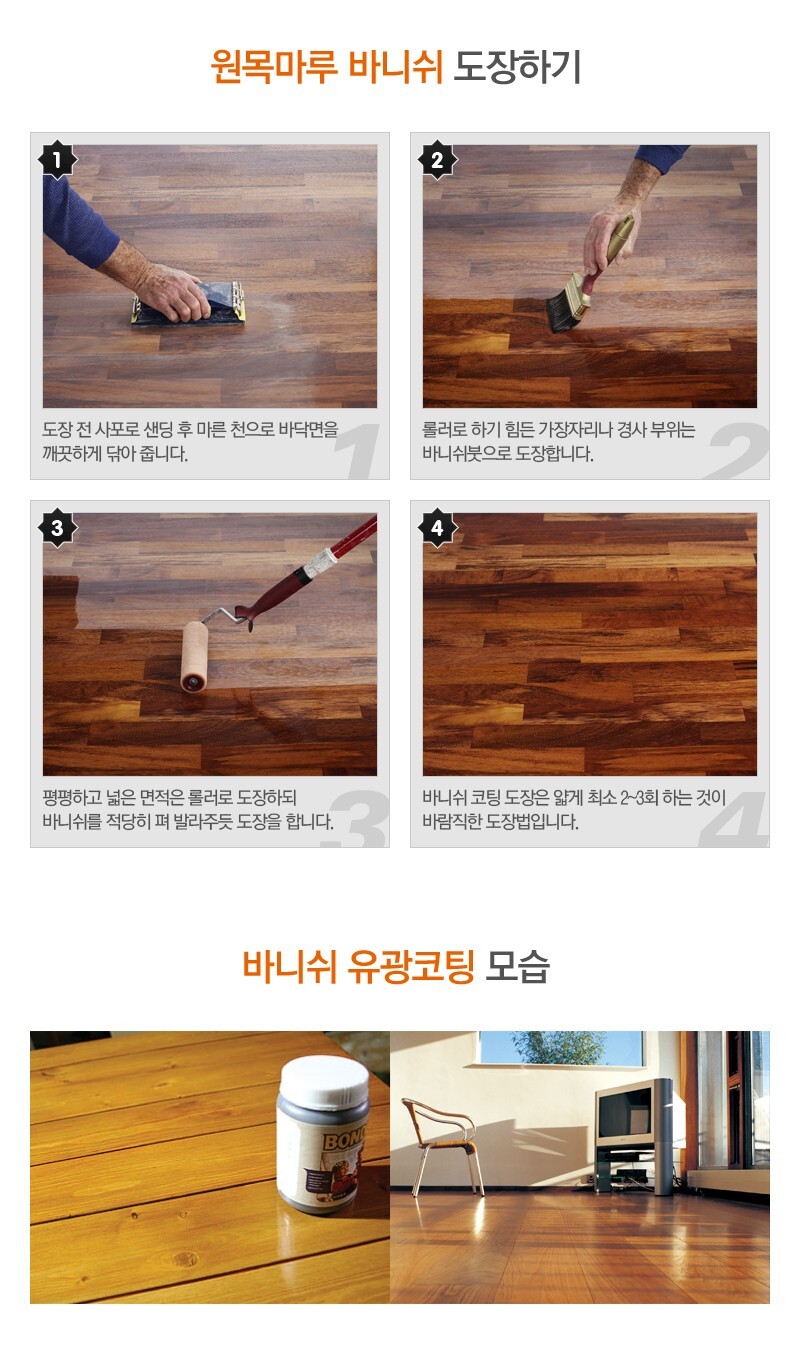 원목마루 바니쉬 도장하기

1

도장 전 사포로 샌딩 후 마른 천으로 바닥면을 깨끗하게 닦아 줍니다.

1

2

롤러로 하기 힘든 가장자리나 경사 부위는 바니쉬붓으로 도장합니다.

2

3

평평하고 넓은 면적은 롤러로 도장하되 바니쉬를 적당히 펴 발라주듯 도장을 합니다.

3

4

바니쉬 코팅 도장은 얇게 최소 2~3회 하는 것이 바람직한 도장법입니다.

4

바니쉬 유광코팅 모습

BON