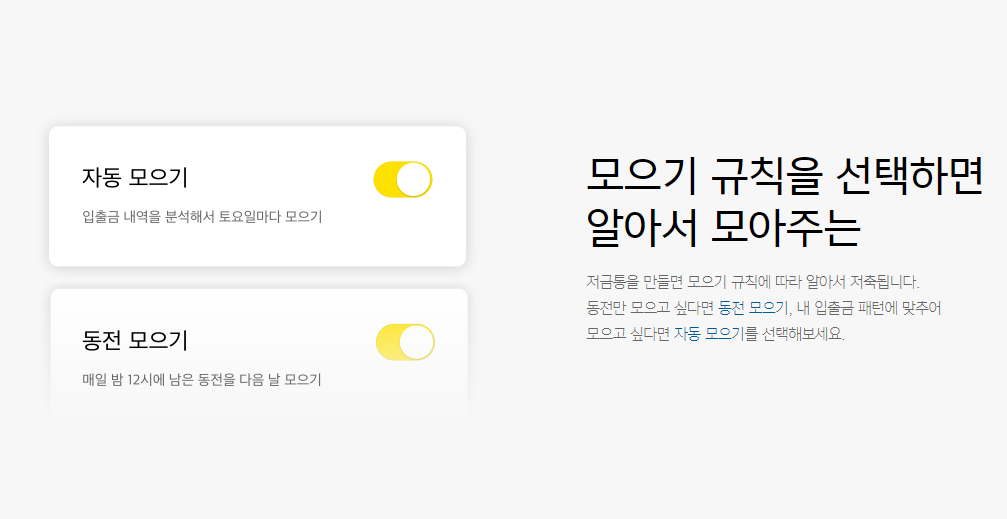 자동 모으기

입출금 내역을 분석해서 토요일마다 모으기

동전 모으기

매일 밤 12시에 남은 동전을 다음 날 모으기

모으기 규칙을 선택하면
알아서 모아주는

저금통을 만들면 모으기 규칙에 따라 알아서 저축됩니다.
동전만 모으고 싶다면 동전 모으기, 내 입출금 패턴에 맞추어
모으고 싶다면 자동 모으기를 선택해보세요.