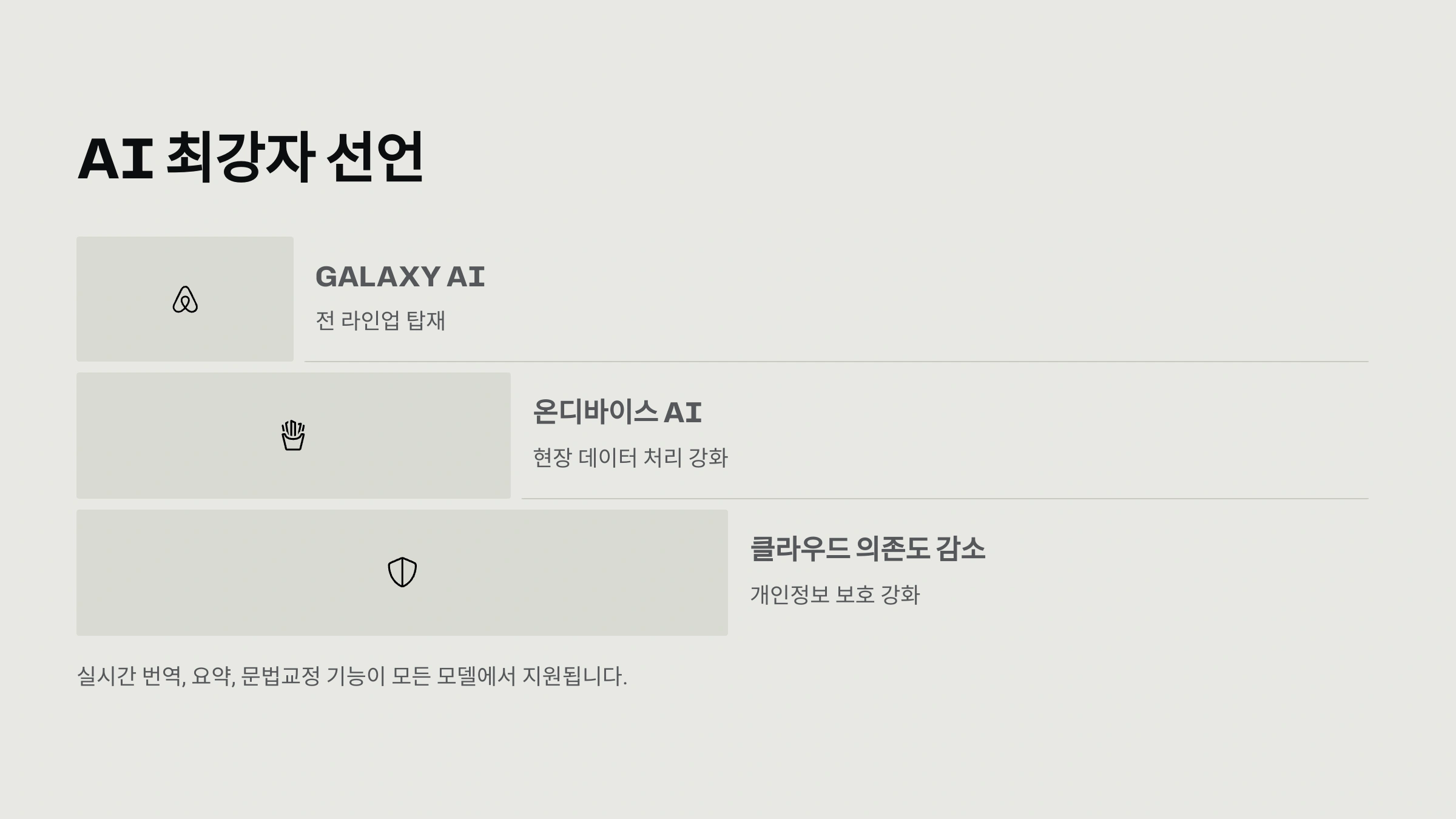 AI 최강자 선언

GALAXY AI

전 라인업 탑재

온디바이스 AI

현장 데이터 처리 강화

클라우드 의존도 감소

개인정보 보호 강화

실시간 번역, 요약, 문법교정 기능이 모든 모델에서 지원됩니다.