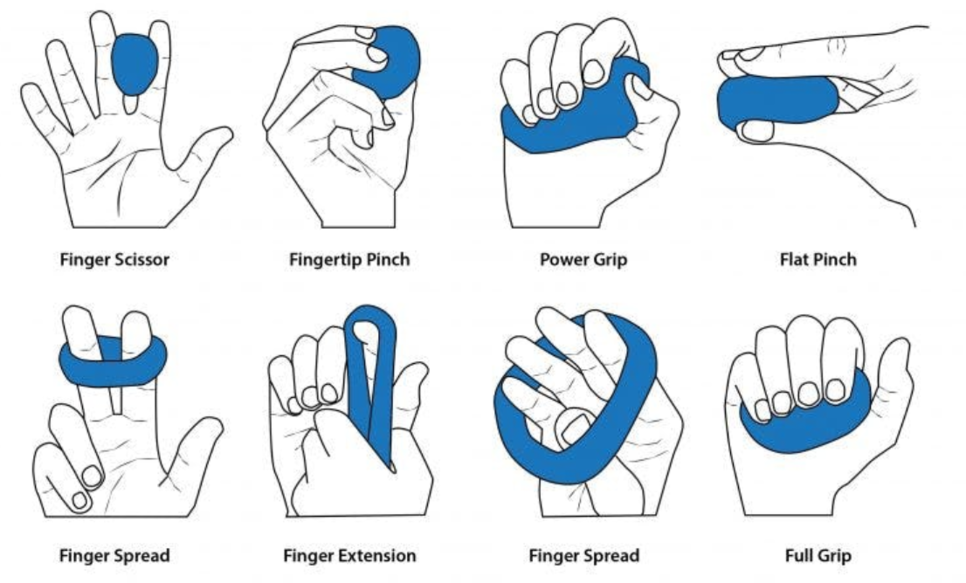 Finger Scissor

Fingertip Pinch

Power Grip

Flat Pinch

Finger Spread

Finger Extension

Finger Spread

Full Grip