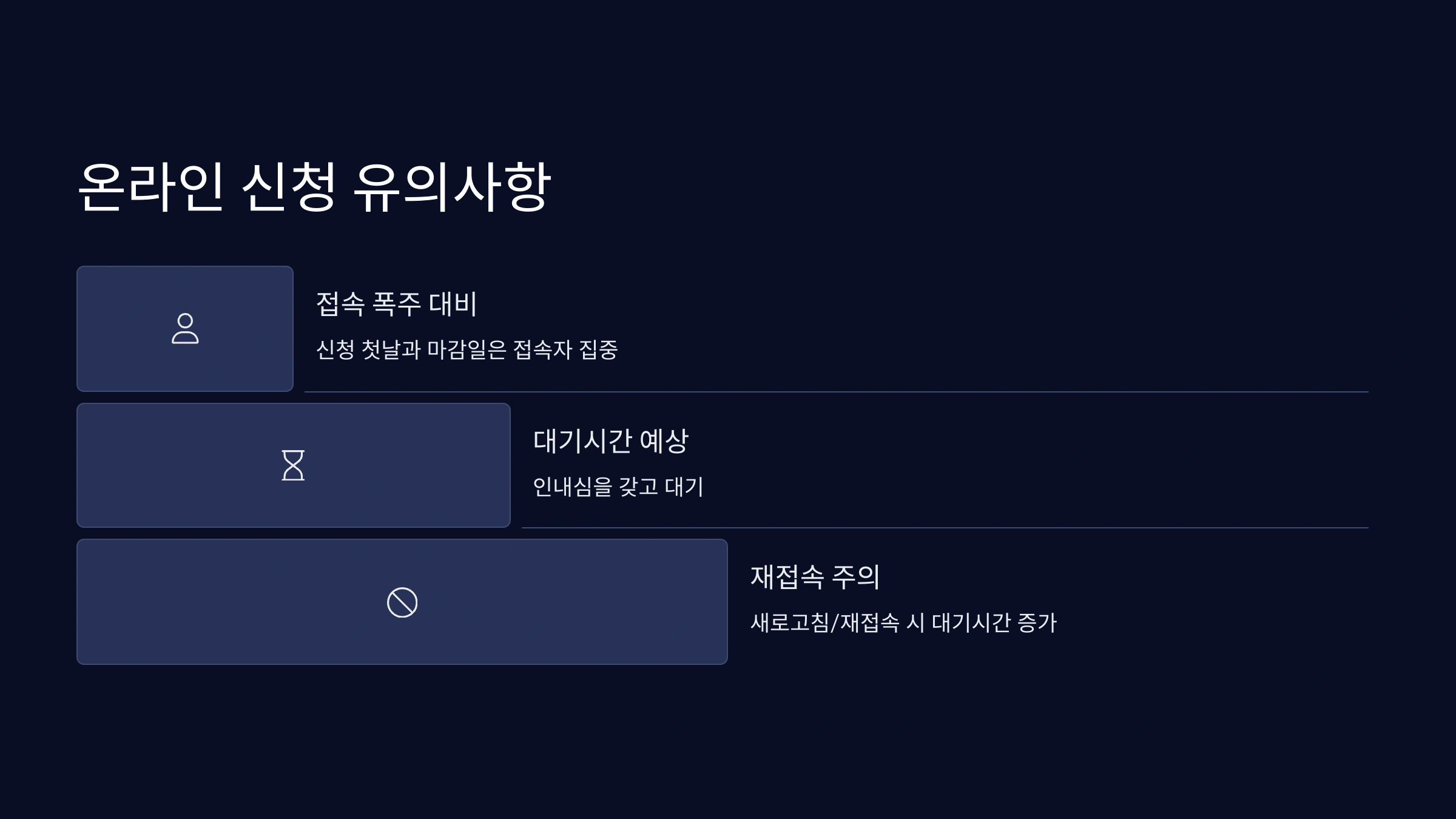 온라인 신청 유의사항

접속 폭주 대비

신청 첫날과 마감일은 접속자 집중

대기시간 예상

인내심을 갖고 대기

재접속 주의

새로고침/재접속 시 대기시간 증가