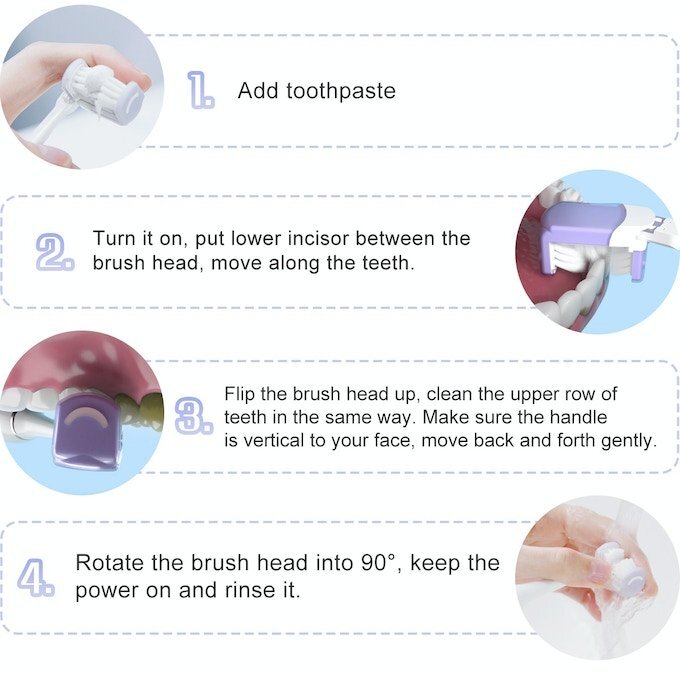 1. Add toothpaste

2. Turn it on, put lower incisor between the brush head, move along the teeth.

3. Flip the brush head up, clean the upper row of teeth in the same way. Make sure the handle is vertical to your face, move back and forth gently.

4. Rotate the brush head into 90°, keep the power on and rinse it.