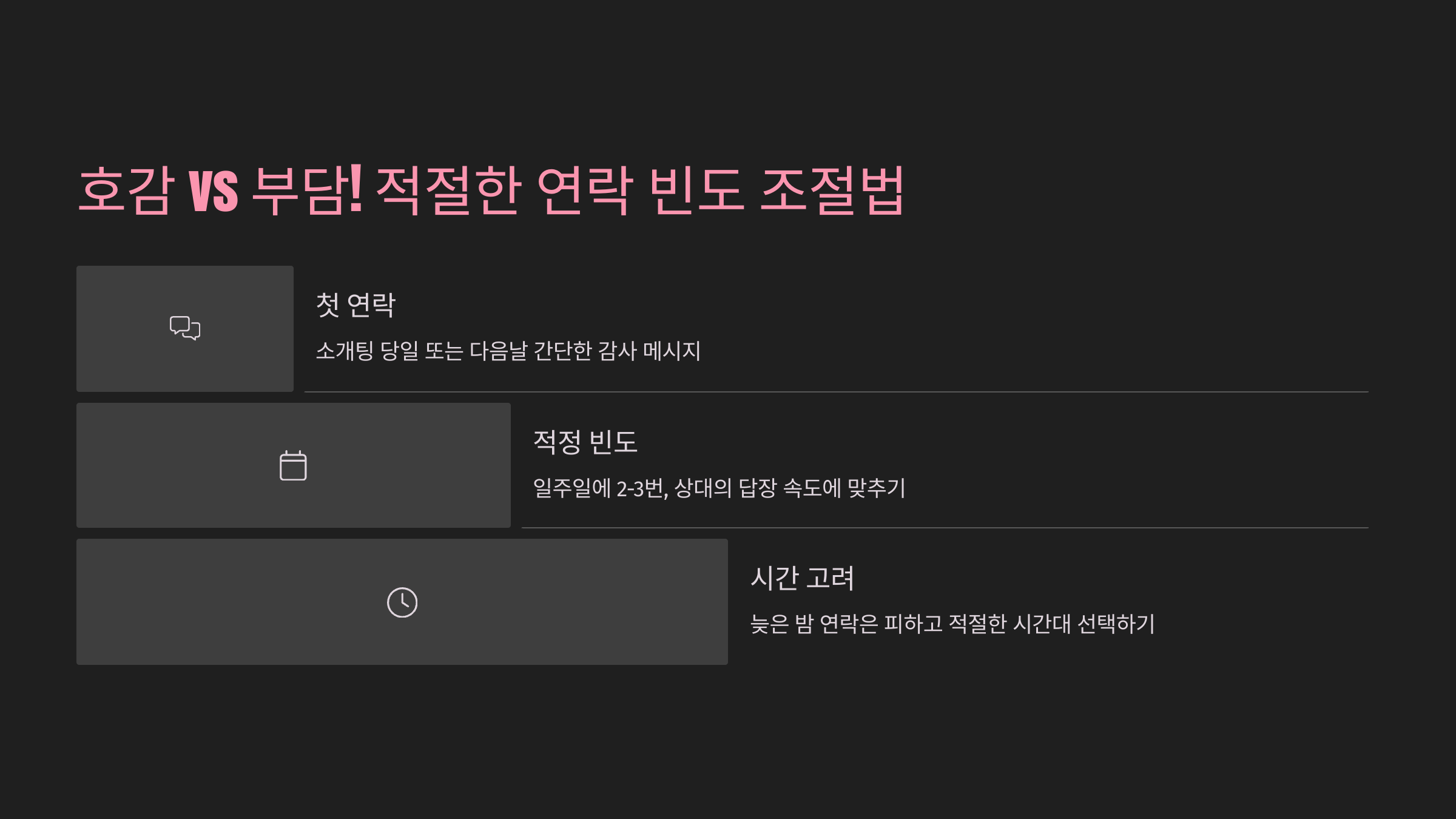 호감 VS 부담! 적절한 연락 빈도 조절법

첫 연락

소개팅 당일 또는 다음날 간단한 감사 메시지

적정 빈도

일주일에 2-3번, 상대의 답장 속도에 맞추기

시간 고려

늦은 밤 연락은 피하고 적절한 시간대 선택하기