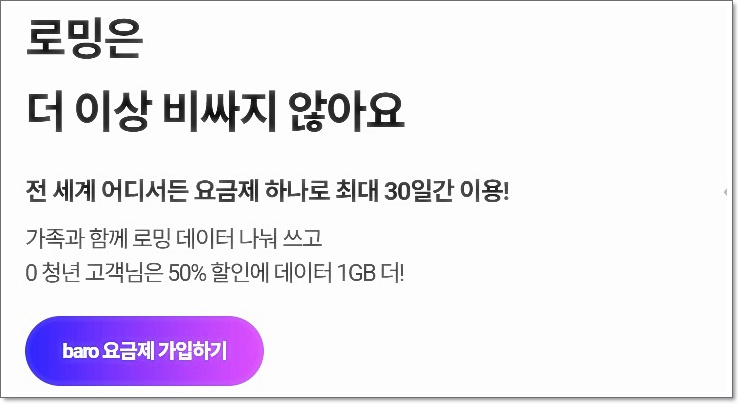 로밍은

더 이상 비싸지 않아요

전 세계 어디서든 요금제 하나로 최대 30일간 이용!

가족과 함께 로밍 데이터 나눠 쓰고
0 청년 고객님은 50% 할인에 데이터 1GB 더!

baro 요금제 가입하기