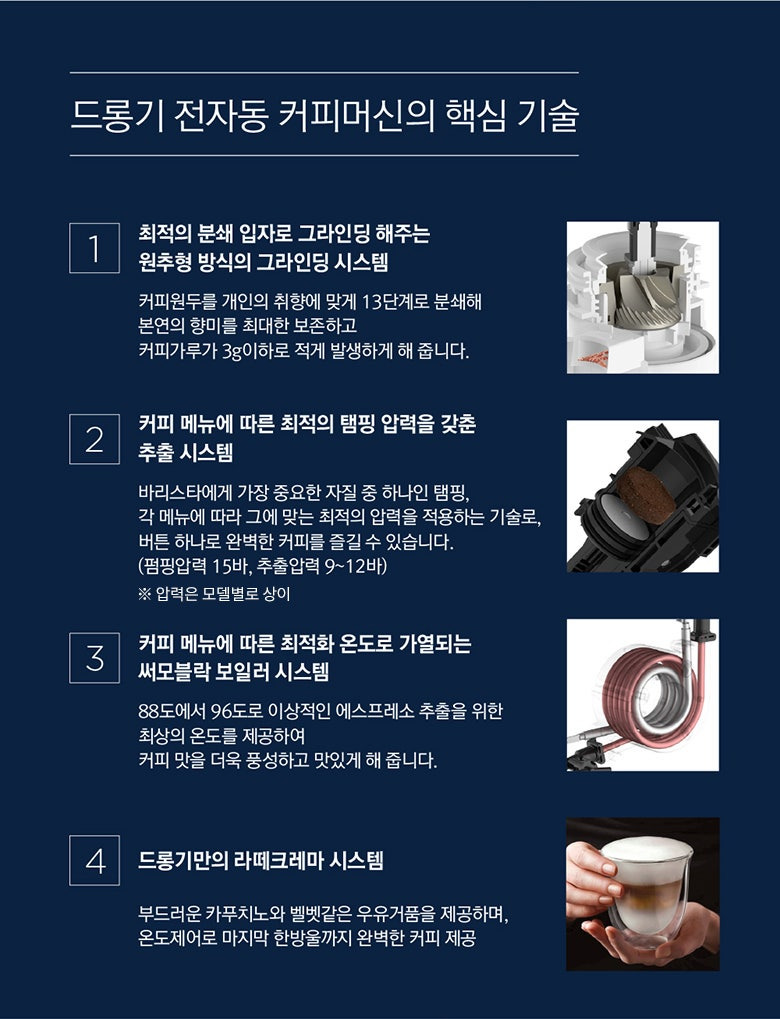 드롱기 전자동 커피머신의 핵심 기술

1

최적의 분쇄 입자로 그라인딩 해주는 원추형 방식의 그라인딩 시스템

커피원두를 개인의 취향에 맞게 13단계로 분쇄해 본연의 향미를 최대한 보존하고 커피가루가 3g이하로 적게 발생하게 해 줍니다.

2

커피 메뉴에 따른 최적의 탬핑 압력을 갖춘 추출 시스템

바리스타에게 가장 중요한 자질 중 하나인 탬핑, 각 메뉴에 따라 그에 맞는 최적의 압력을 적용하는 기술로, 버튼 하나로 완벽한 커피를 즐길 수 있습니다.
(펌핑압력 15바, 추출압력 9~12바)
※ 압력은 모델별로 상이

3

커피 메뉴에 따른 최적화 온도로 가열되는 써모블락 보일러 시스템

88도에서 96도로 이상적인 에스프레소 추출을 위한 최상의 온도를 제공하여 커피 맛을 더욱 풍성하고 맛있게 해 줍니다.

4

드롱기만의 라떼크레마 시스템

부드러운 카푸치노와 벨벳같은 우유거품을 제공하며, 온도제어로 마지막 한방울까지 완벽한 커피 제공