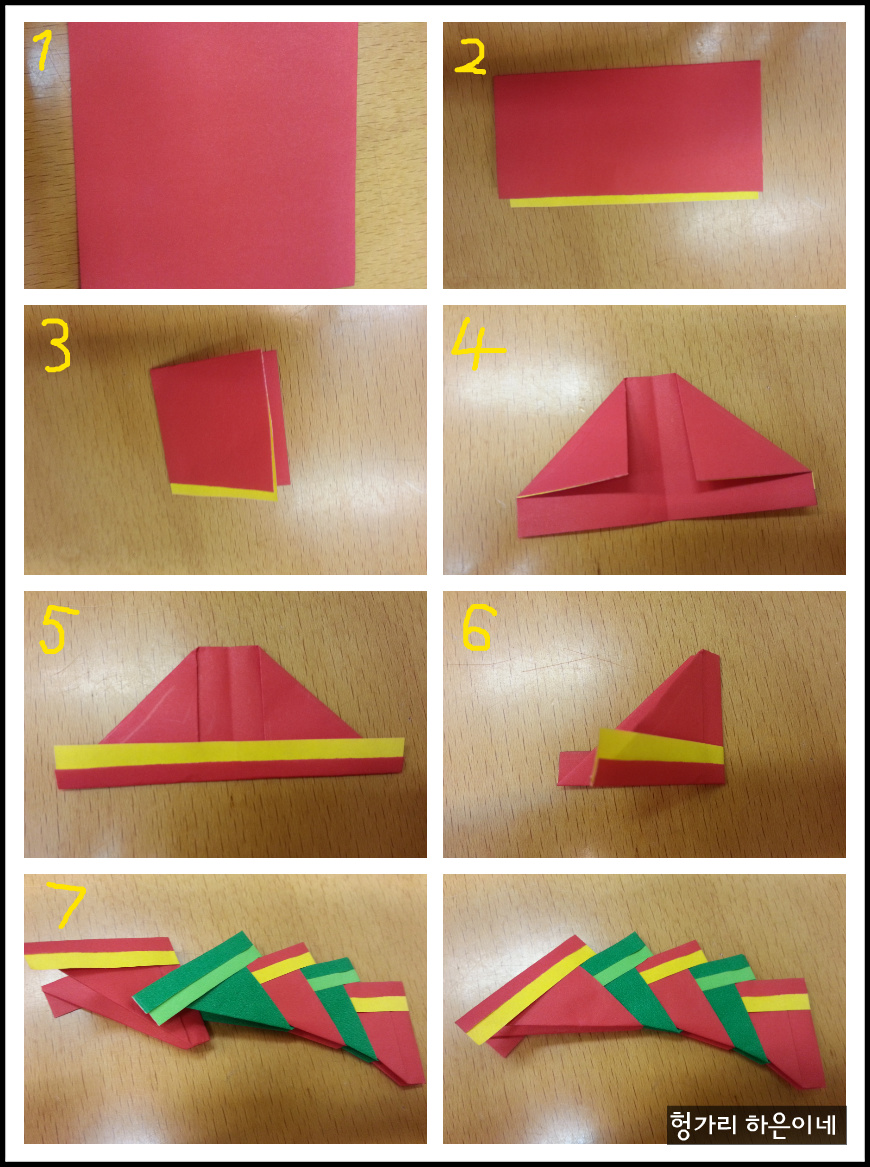 1
2
3
4
5
6
7
헝가리 하은이네