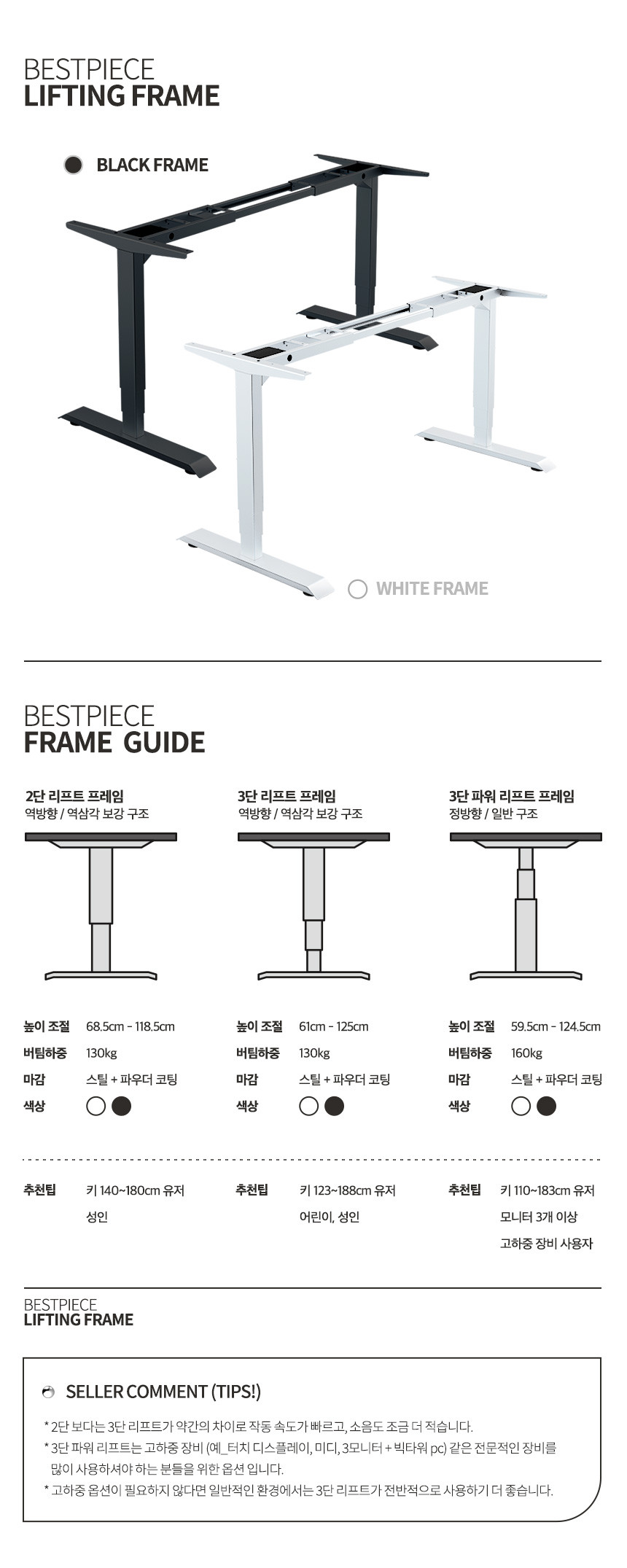 BESTPIECE
LIFTING FRAME

BLACK FRAME

WHITE FRAME

BESTPIECE
FRAME GUIDE

2단 리프트 프레임
역방향 / 역삼각 보강 구조

높이 조절 68.5cm - 118.5cm
버팀하중 130kg
마감 스틸 + 파우더 코팅
색상

추천팁 키 140~180cm 유저
성인

3단 리프트 프레임
역방향 / 역삼각 보강 구조

높이 조절 61cm - 125cm
버팀하중 130kg
마감 스틸 + 파우더 코팅
색상

추천팁 키 123~188cm 유저
어린이, 성인

3단 파워 리프트 프레임
정방향 / 일반 구조

높이 조절 59.5cm - 124.5cm
버팀하중 160kg
마감 스틸 + 파우더 코팅
색상

추천팁 키 110~183cm 유저
모니터 3개 이상
고하중 장비 사용자

BESTPIECE
LIFTING FRAME

SELLER COMMENT (TIPS!)

* 2단 보다는 3단 리프트가 약간의 차이로 작동 속도가 빠르고, 소음도 조금 더 적습니다.
* 3단 파워 리프트는 고하중 장비 (예_터치 디스플레이, 미디, 3모니터 + 빅타워 pc) 같은 전문적인 장비를 많이 사용하셔야 하는 분들을 위한 옵션 입니다.
* 고하중 옵션이 필요하지 않다면 일반적인 환경에서는 3단 리프트가 전반적으로 사용하기 더 좋습니다.