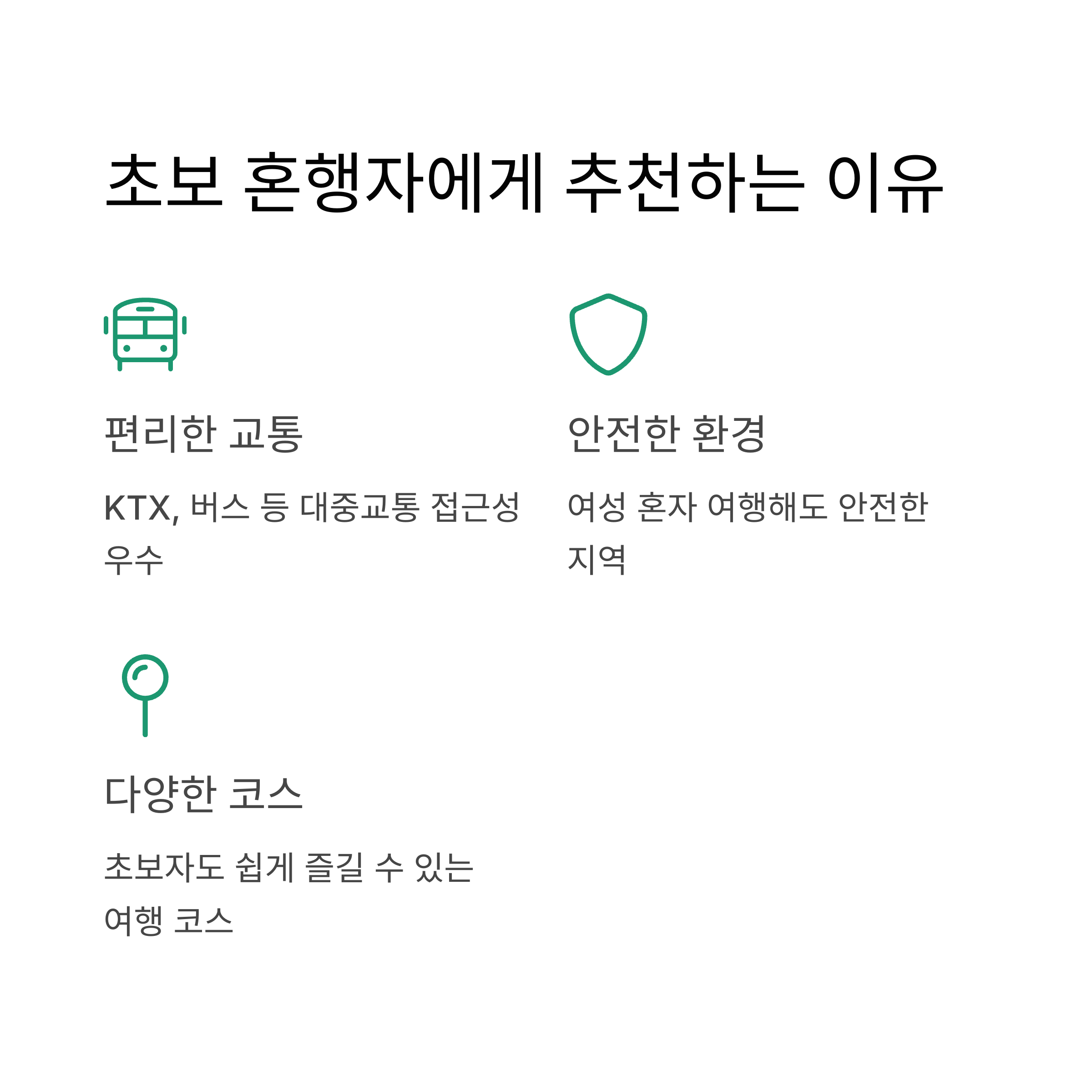 초보 혼행자에게 추천하는 이유

편리한 교통

KTX, 버스 등 대중교통 접근성 우수

안전한 환경

여성 혼자 여행해도 안전한 지역

다양한 코스

초보자도 쉽게 즐길 수 있는 여행 코스