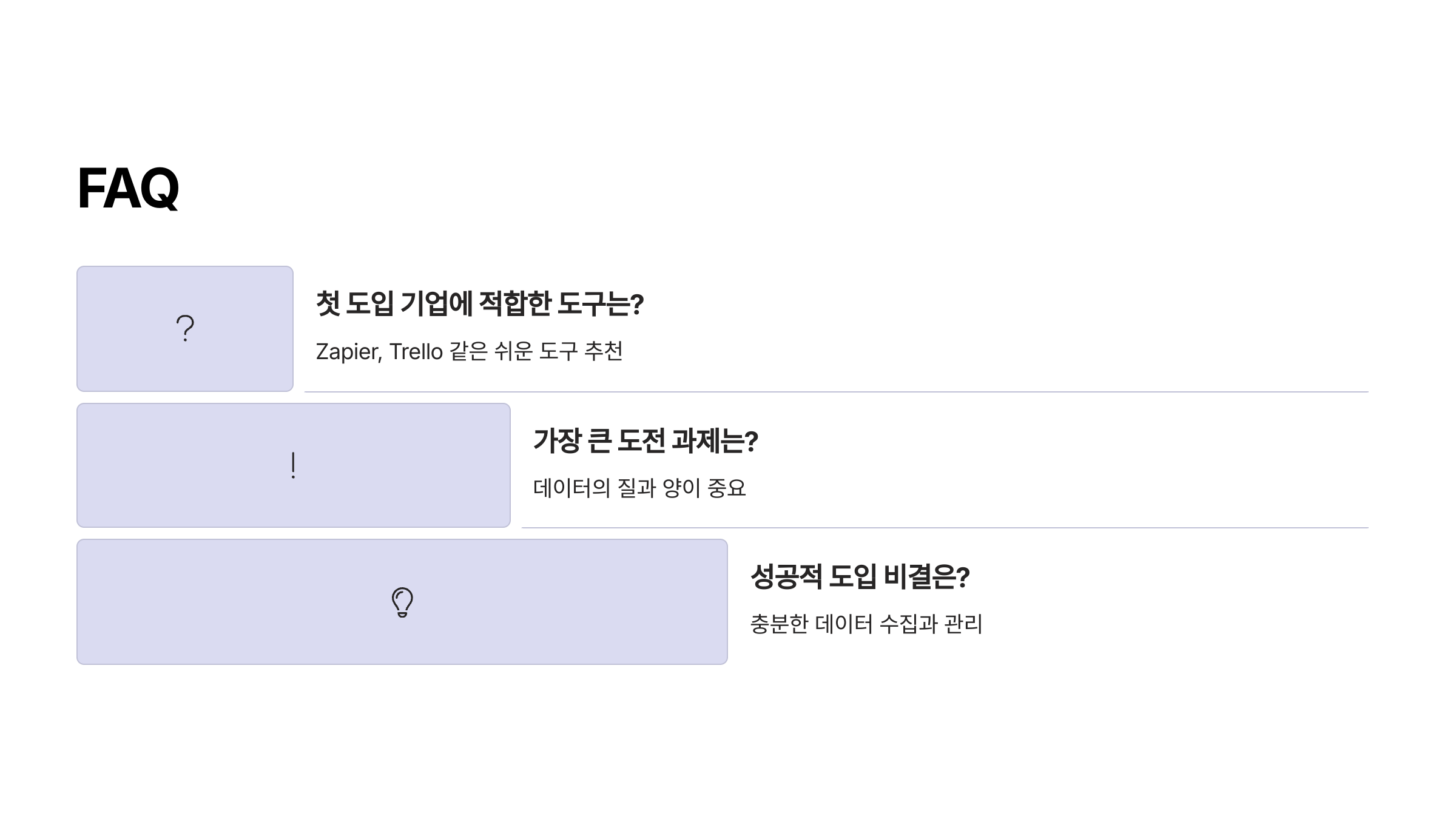 FAQ

?

첫 도입 기업에 적합한 도구는?

Zapier, Trello 같은 쉬운 도구 추천

!

가장 큰 도전 과제는?

데이터의 질과 양이 중요

성공적 도입 비결은?

충분한 데이터 수집과 관리