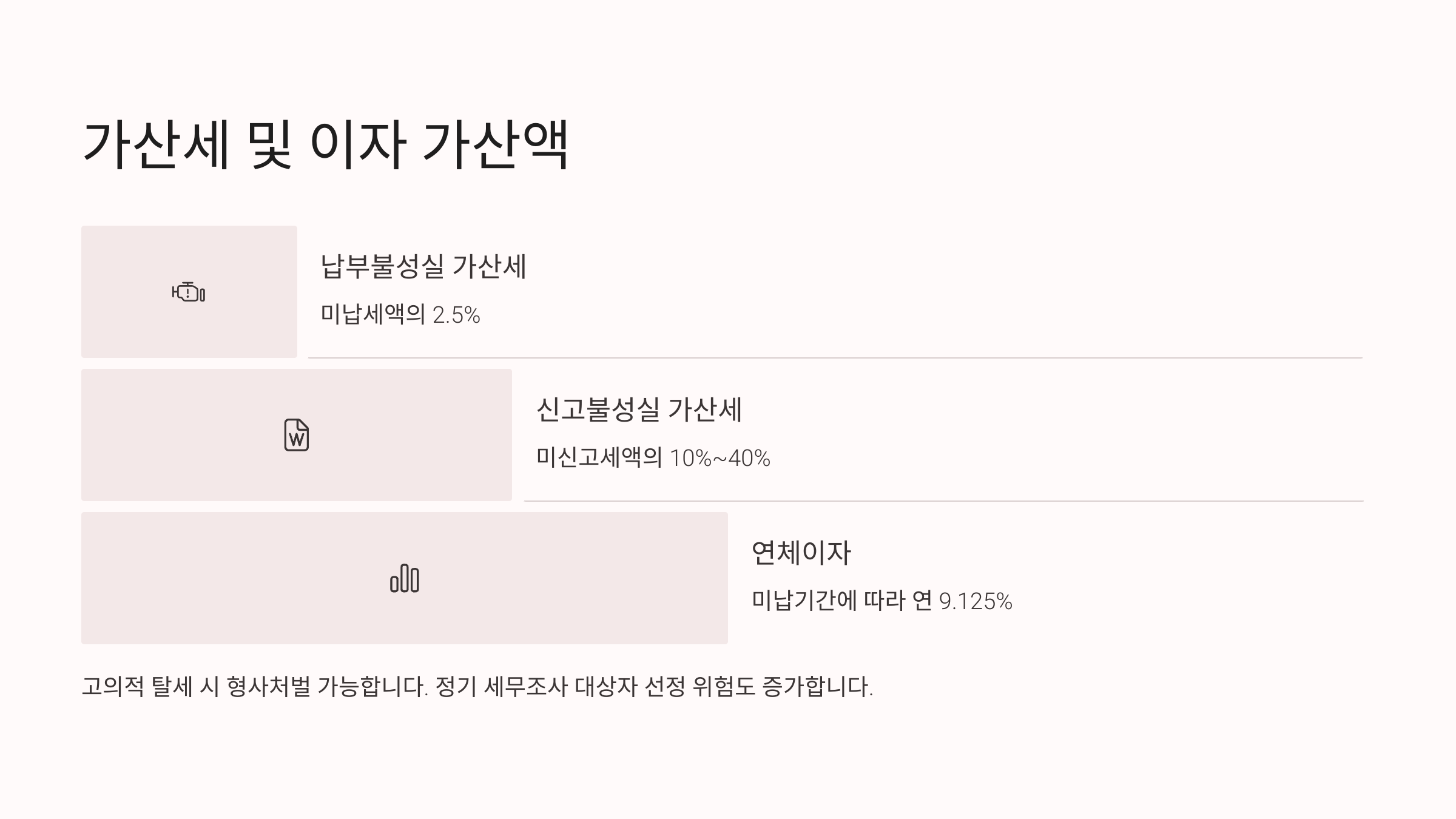 가산세 및 이자 가산액

납부불성실 가산세

미납세액의 2.5%

신고불성실 가산세

미신고세액의 10%~40%

연체이자

미납기간에 따라 연 9.125%

고의적 탈세 시 형사처벌 가능합니다. 정기 세무조사 대상자 선정 위험도 증가합니다.