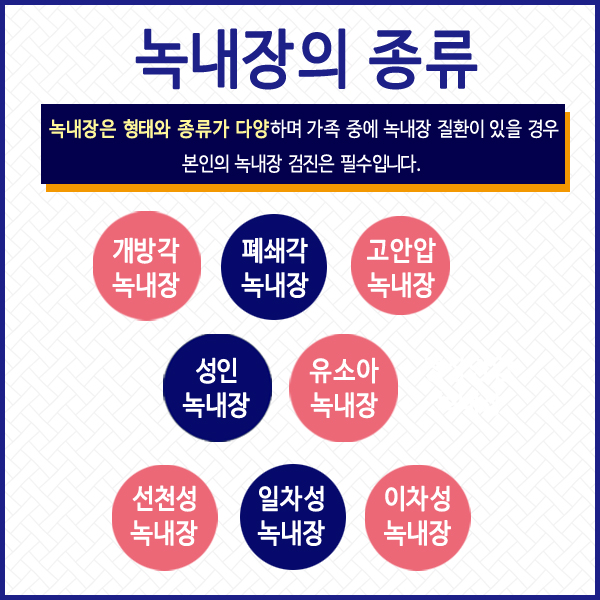 녹내장의 종류

녹내장은 형태와 종류가 다양하며 가족 중에 녹내장 질환이 있을 경우 본인의 녹내장 검진은 필수입니다.

개방각
녹내장

폐쇄각
녹내장

고안압
녹내장

성인
녹내장

유소아
녹내장

선천성
녹내장

일차성
녹내장

이차성
녹내장