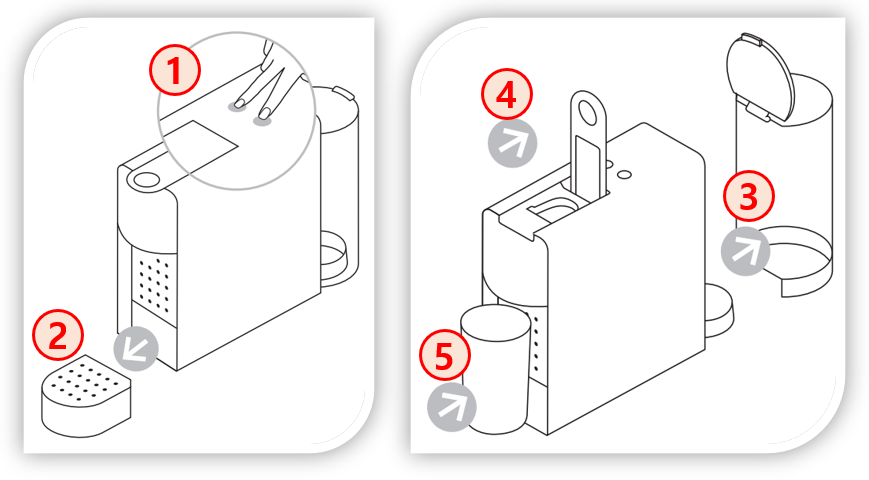 1
2
4
3
5