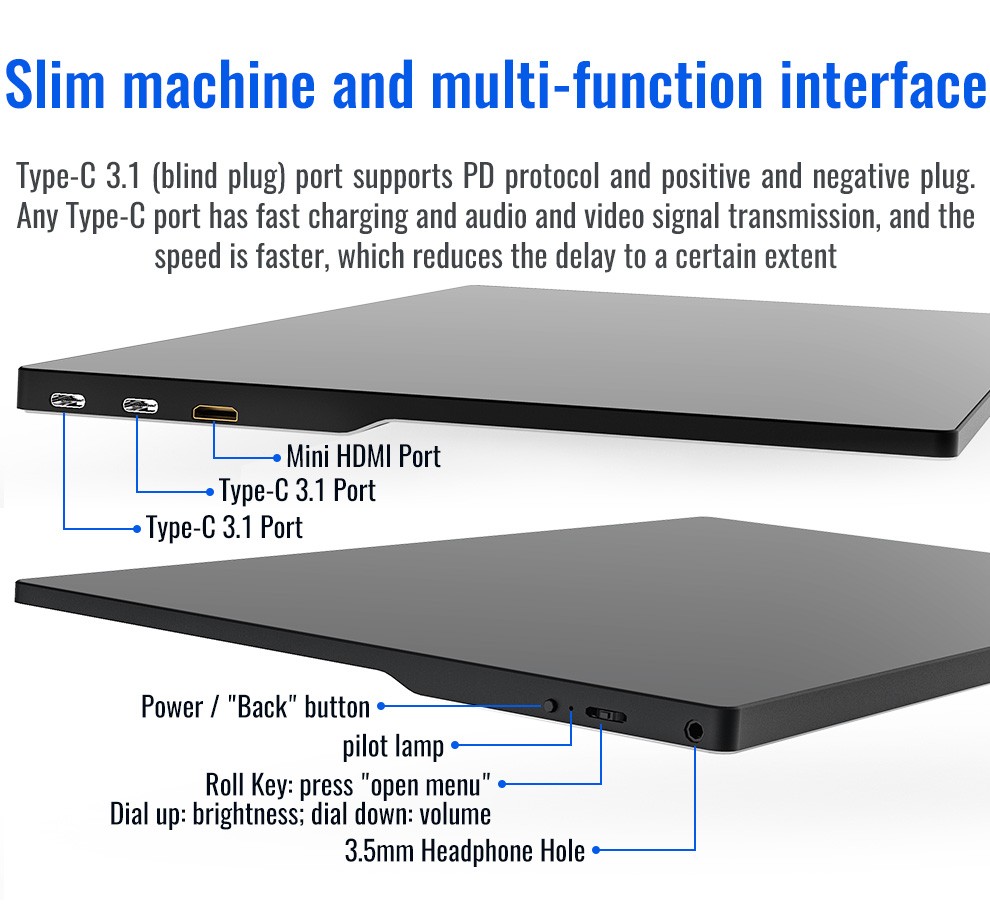 Slim machine and multi-function interface

Type-C 3.1 (blind plug) port supports PD protocol and positive and negative plug. Any Type-C port has fast charging and audio and video signal transmission, and the speed is faster, which reduces the delay to a certain extent

Mini HDMI Port
Type-C 3.1 Port
Type-C 3.1 Port

Power / "Back" button
pilot lamp
Roll Key: press "open menu"
Dial up: brightness; dial down: volume
3.5mm Headphone Hole