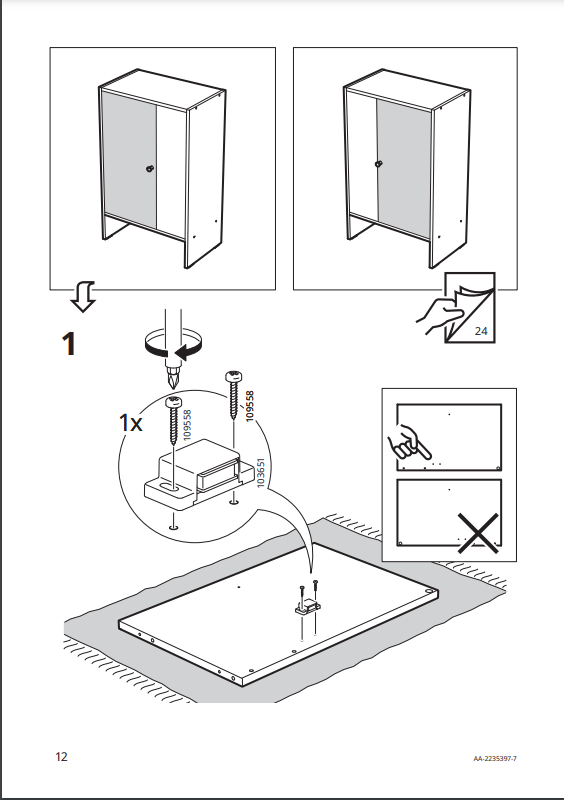 24

1

1x

109558

109558

103651

12

AA-2235397-7