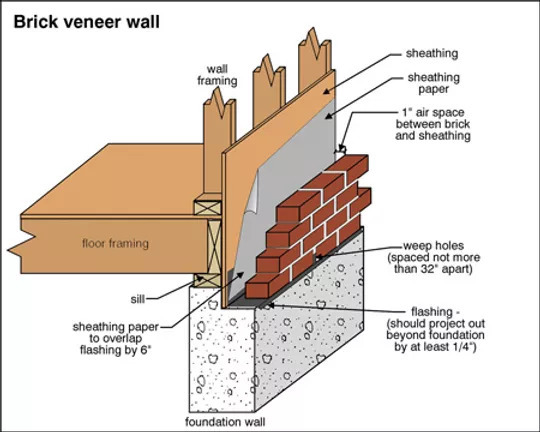 Brick veneer wall

wall framing

sheathing

sheathing paper

1" air space between brick and sheathing

floor framing

weep holes (spaced not more than 32" apart)

sill

sheathing paper to overlap flashing by 6"

flashing - (should project out beyond foundation by at least 1/4")

foundation wall