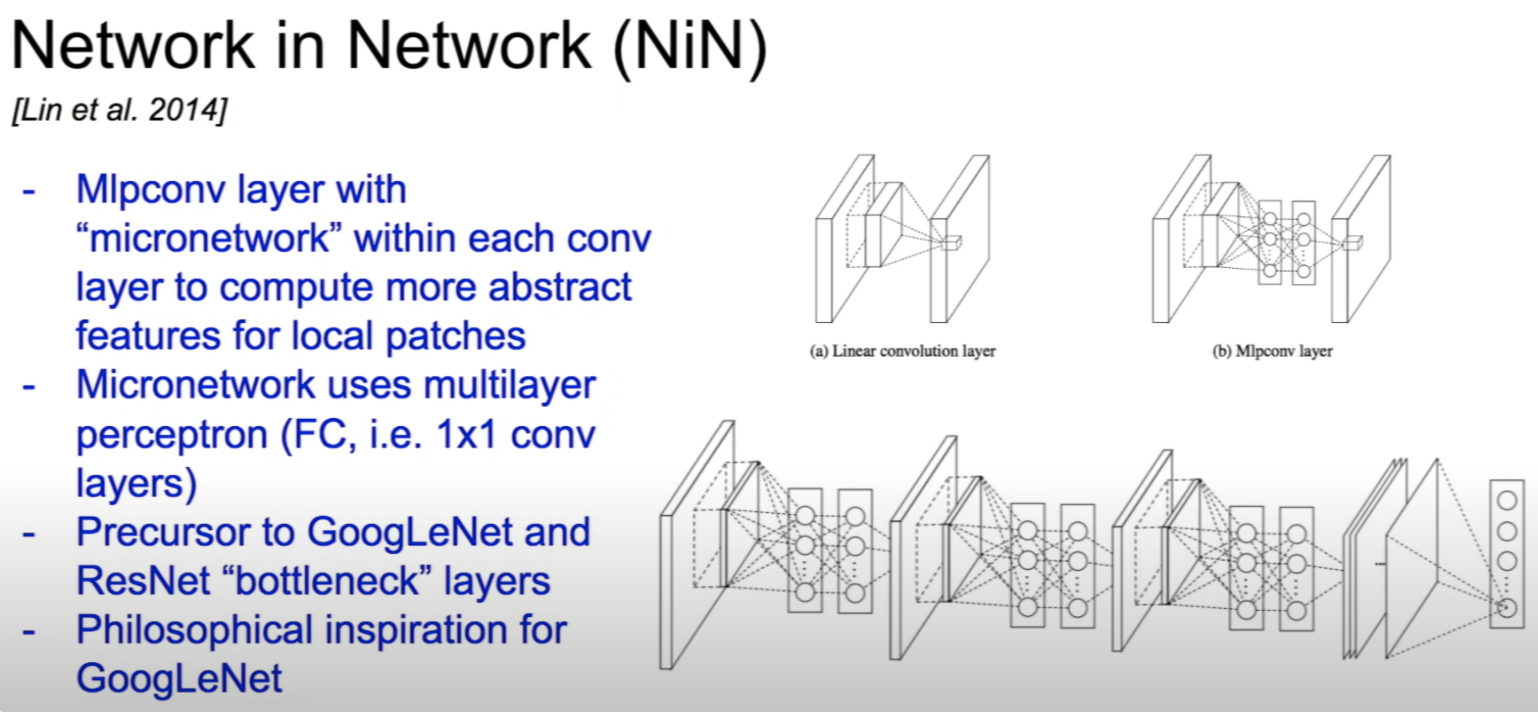 Network in Network (NiN)
[Lin et al. 2014]

- Mlpconv layer with “micronetwork” within each conv layer to compute more abstract features for local patches
- Micronetwork uses multilayer perceptron (FC, i.e. 1x1 conv layers)
- Precursor to GoogLeNet and ResNet “bottleneck” layers
- Philosophical inspiration for GoogLeNet

(a) Linear convolution layer

(b) Mlpconv layer