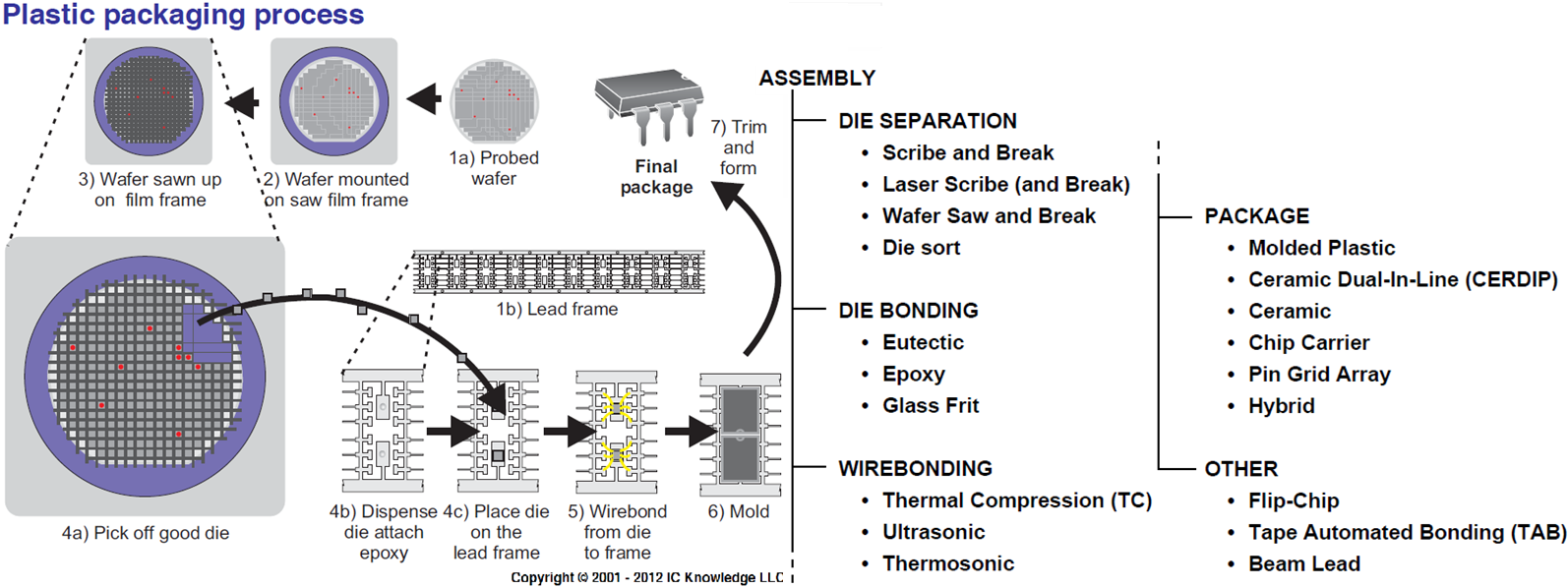 Plastic packaging process

3) Wafer sawn up on film frame

2) Wafer mounted on saw film frame

1a) Probed wafer

Final package

7) Trim and form

1b) Lead frame

4a) Pick off good die

4b) Dispense die attach epoxy

4c) Place die on the lead frame

5) Wirebond from die to frame

6) Mold

Copyright © 2001 - 2012 IC Knowledge LLC

ASSEMBLY

DIE SEPARATION
• Scribe and Break
• Laser Scribe (and Break)
• Wafer Saw and Break
• Die sort

DIE BONDING
• Eutectic
• Epoxy
• Glass Frit

WIREBONDING
• Thermal Compression (TC)
• Ultrasonic
• Thermosonic

PACKAGE
• Molded Plastic
• Ceramic Dual-In-Line (CERDIP)
• Ceramic
• Chip Carrier
• Pin Grid Array
• Hybrid

OTHER
• Flip-Chip
• Tape Automated Bonding (TAB)
• Beam Lead