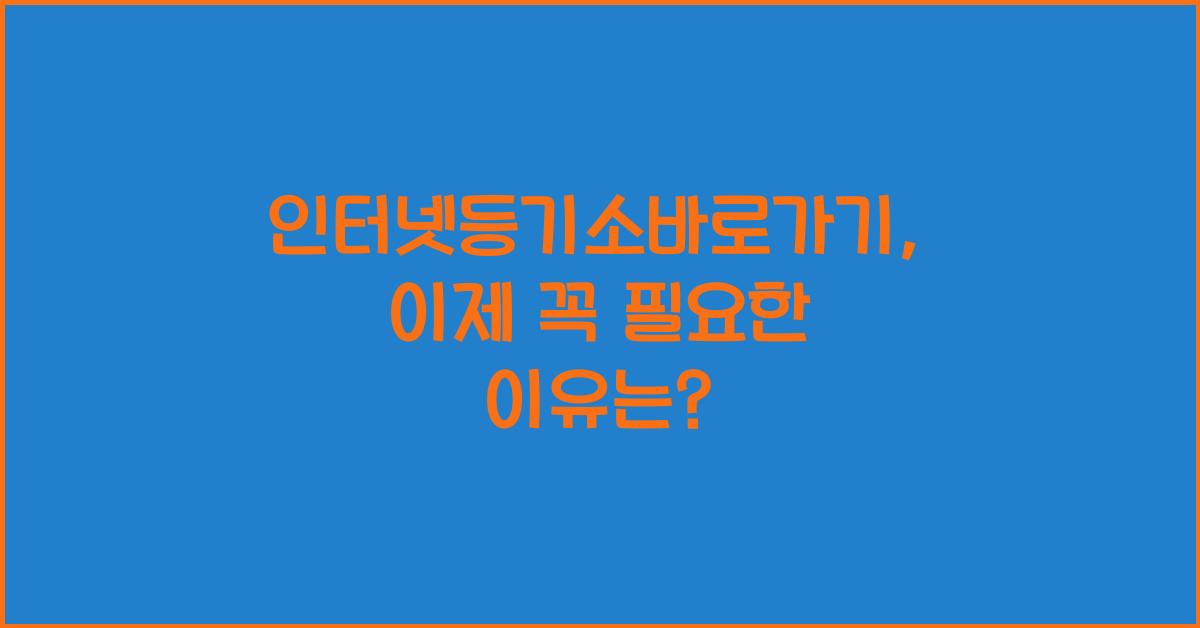 인터넷등기소바로가기, 이제 꼭 필요한 이유는?