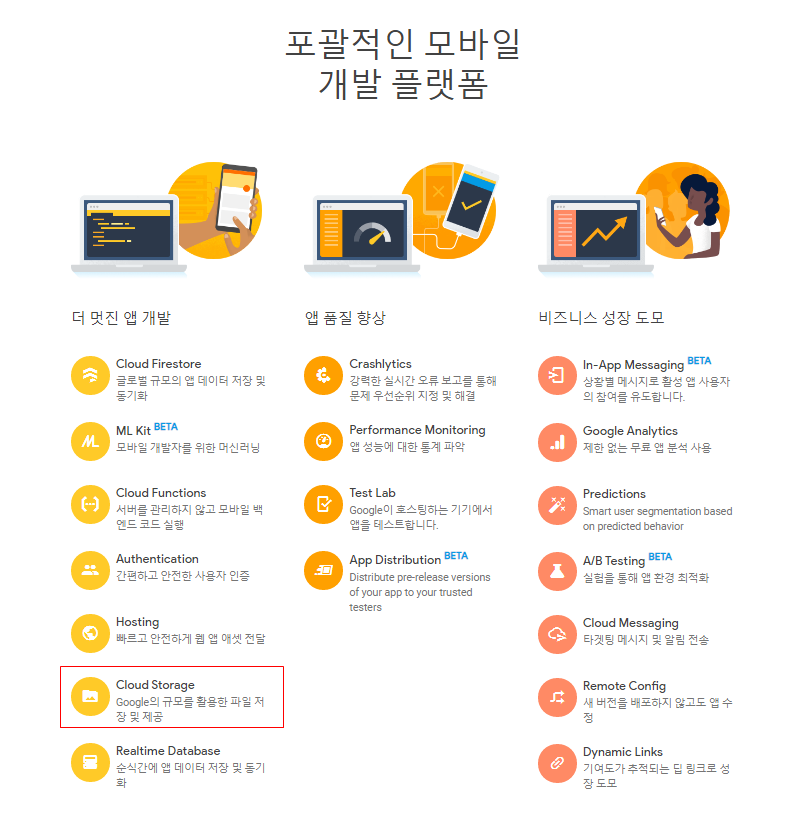 포괄적인 모바일 개발 플랫폼

더 멋진 앱 개발

Cloud Firestore
글로벌 규모의 앱 데이터 저장 및 동기화

ML Kit BETA
모바일 개발자를 위한 머신러닝

Cloud Functions
서버를 관리하지 않고 모바일 백엔드 코드 실행

Authentication
간편하고 안전한 사용자 인증

Hosting
빠르고 안전하게 웹 앱 애셋 전달

Cloud Storage
Google의 규모를 활용한 파일 저장 및 제공

Realtime Database
순식간에 앱 데이터 저장 및 동기화

앱 품질 향상

Crashlytics
강력한 실시간 오류 보고를 통해 문제 우선순위 지정 및 해결

Performance Monitoring
앱 성능에 대한 통계 파악

Test Lab
Google이 호스팅하는 기기에서 앱을 테스트합니다.

App Distribution BETA
Distribute pre-release versions of your app to your trusted testers

비즈니스 성장 도모

In-App Messaging BETA
상황별 메시지로 활성 앱 사용자의 참여를 유도합니다.

Google Analytics
제한 없는 무료 앱 분석 사용

Predictions
Smart user segmentation based on predicted behavior

A/B Testing BETA
실험을 통해 앱 환경 최적화

Cloud Messaging
타겟팅 메시지 및 알림 전송

Remote Config
새 버전을 배포하지 않고도 앱 수정

Dynamic Links
기여도가 추적되는 딥 링크로 성장 도모