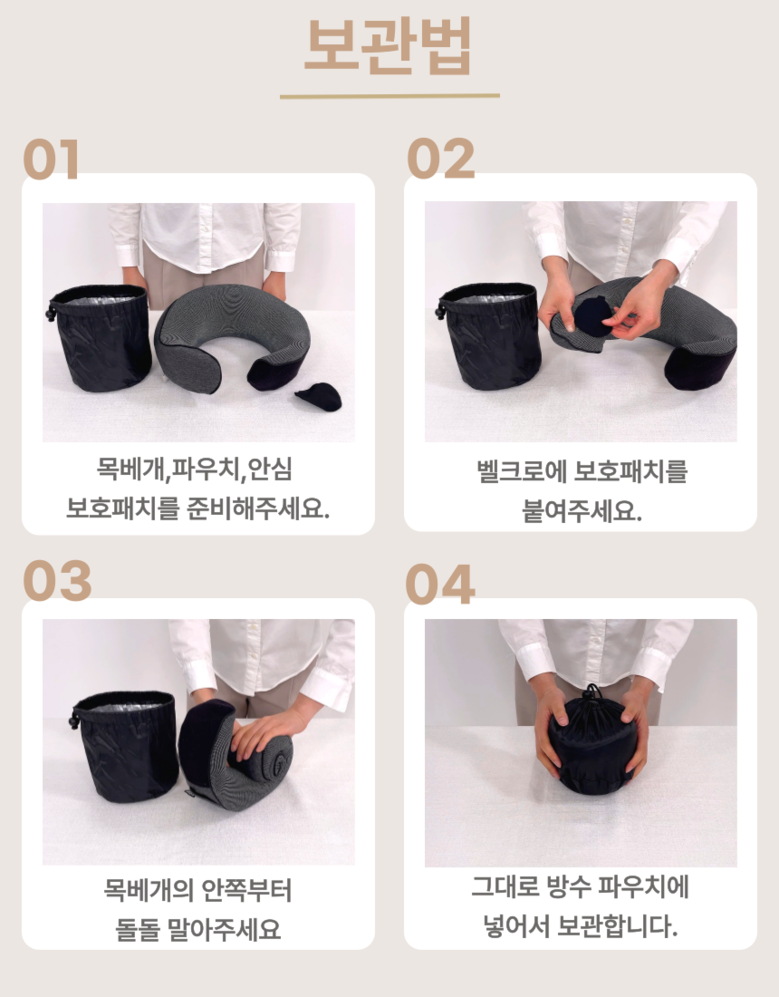 보관법

01

목베개,파우치,안심 보호패치를 준비해주세요.

02

벨크로에 보호패치를 붙여주세요.

03

목베개의 안쪽부터 돌돌 말아주세요

04

그대로 방수 파우치에 넣어서 보관합니다.