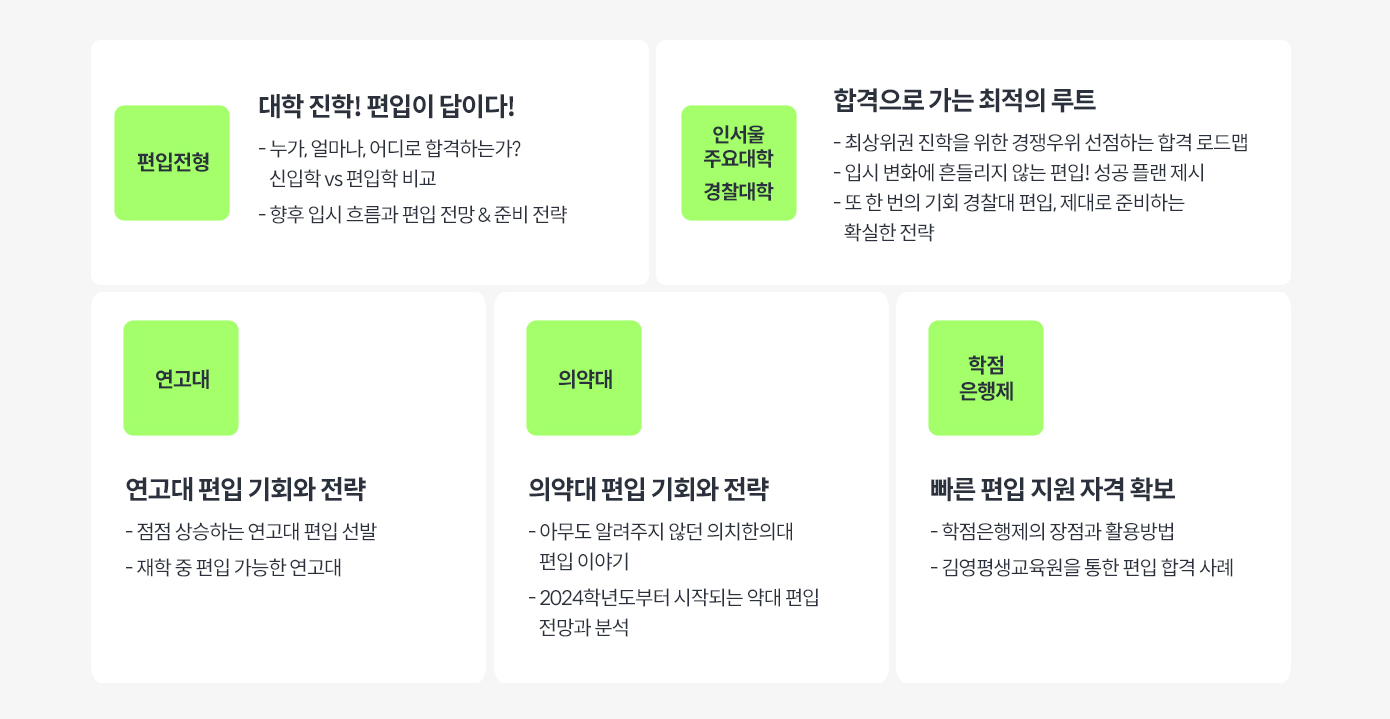 편입전형

대학 진학! 편입이 답이다!

- 누가, 얼마나, 어디로 합격하는가? 신입학 vs 편입학 비교
- 향후 입시 흐름과 편입 전망 & 준비 전략

인서울
주요대학
경찰대학

합격으로 가는 최적의 루트

- 최상위권 진학을 위한 경쟁우위 선점하는 합격 로드맵
- 입시 변화에 흔들리지 않는 편입! 성공 플랜 제시
- 또 한 번의 기회 경찰대 편입, 제대로 준비하는 확실한 전략

연고대

연고대 편입 기회와 전략

- 점점 상승하는 연고대 편입 선발
- 재학 중 편입 가능한 연고대

의약대

의약대 편입 기회와 전략

- 아무도 알려주지 않던 의치한의대 편입 이야기
- 2024학년도부터 시작되는 약대 편입 전망과 분석

학점
은행제

빠른 편입 지원 자격 확보

- 학점은행제의 장점과 활용방법
- 김영평생교육원을 통한 편입 합격 사례