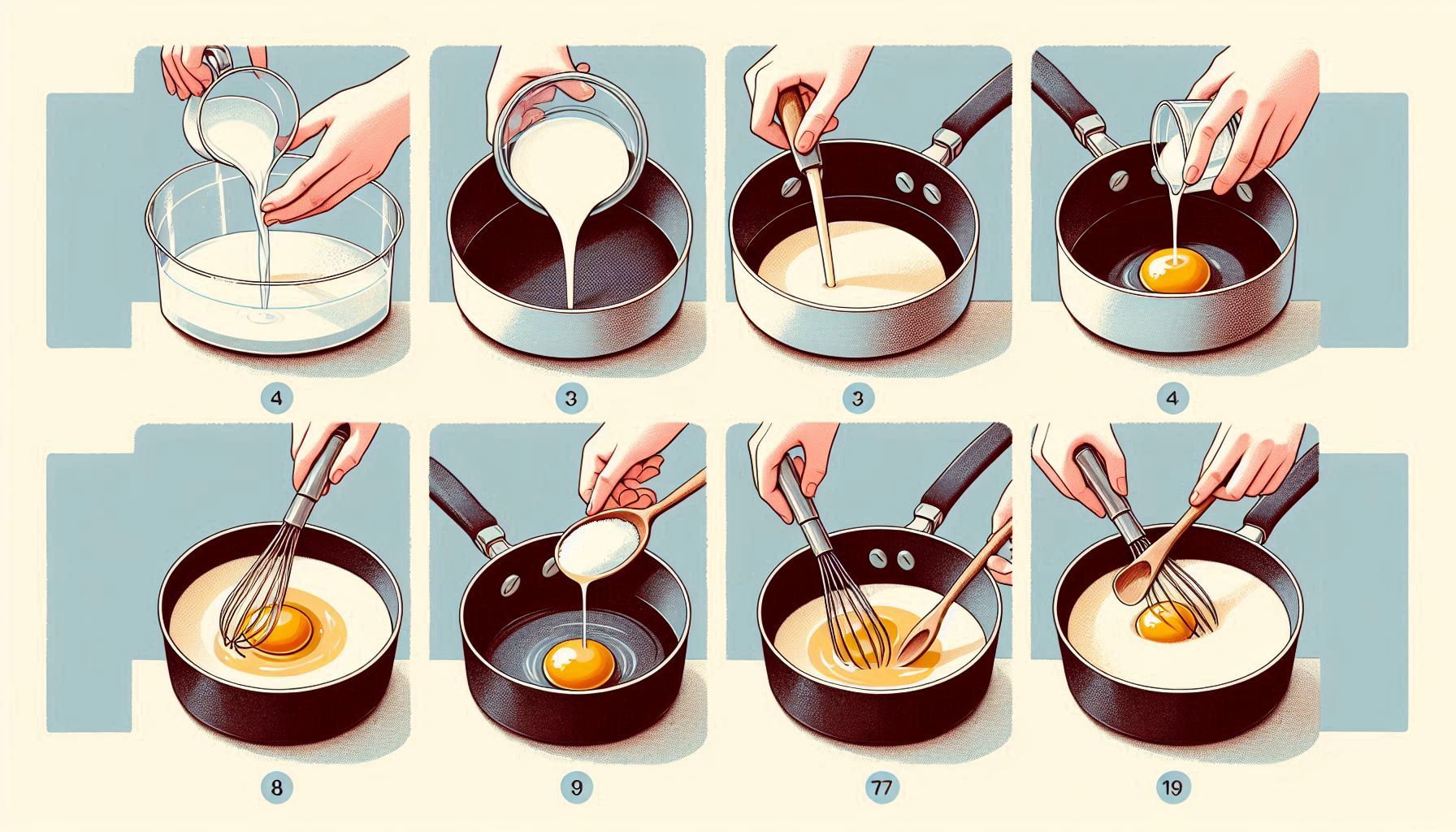 4

3

3

4

8

9

77

19