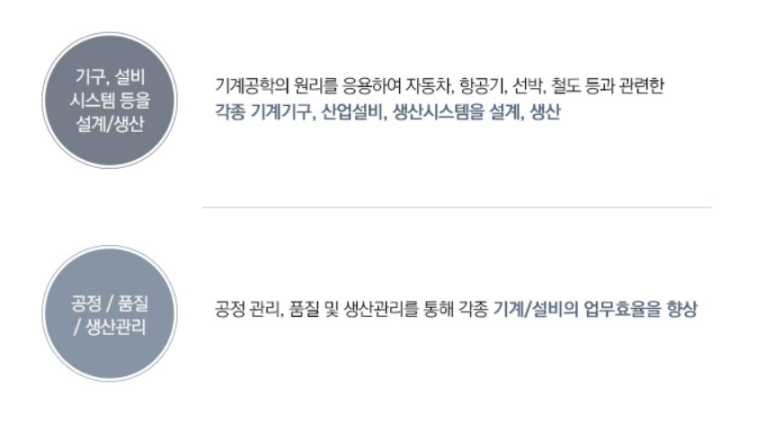 기구, 설비 시스템 등을 설계/생산

기계공학의 원리를 응용하여 자동차, 항공기, 선박, 철도 등과 관련한
각종 기계기구, 산업설비, 생산시스템을 설계, 생산

공정 / 품질 / 생산관리

공정 관리, 품질 및 생산관리를 통해 각종 기계/설비의 업무효율을 향상