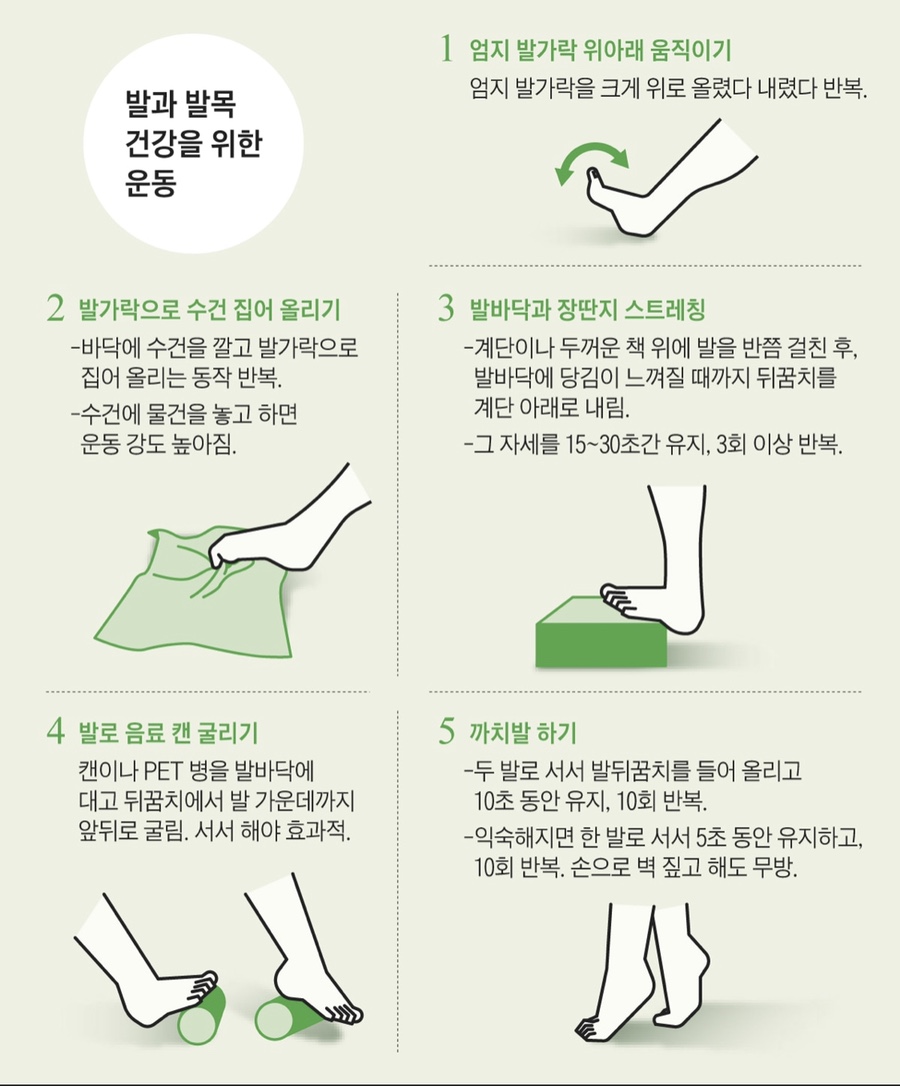 발과 발목 건강을 위한 운동

1 엄지 발가락 위아래 움직이기

엄지 발가락을 크게 위로 올렸다 내렸다 반복.

2 발가락으로 수건 집어 올리기

-바닥에 수건을 깔고 발가락으로 집어 올리는 동작 반복.

-수건에 물건을 놓고 하면 운동 강도 높아짐.

3 발바닥과 장딴지 스트레칭

-계단이나 두꺼운 책 위에 발을 반쯤 걸친 후, 발바닥에 당김이 느껴질 때까지 뒤꿈치를 계단 아래로 내림.

-그 자세를 15~30초간 유지, 3회 이상 반복.

4 발로 음료 캔 굴리기

캔이나 PET 병을 발바닥에 대고 뒤꿈치에서 발 가운데까지 앞뒤로 굴림. 서서 해야 효과적.

5 까치발 하기

-두 발로 서서 발뒤꿈치를 들어 올리고 10초 동안 유지, 10회 반복.

-익숙해지면 한 발로 서서 5초 동안 유지하고, 10회 반복. 손으로 벽 짚고 해도 무방.