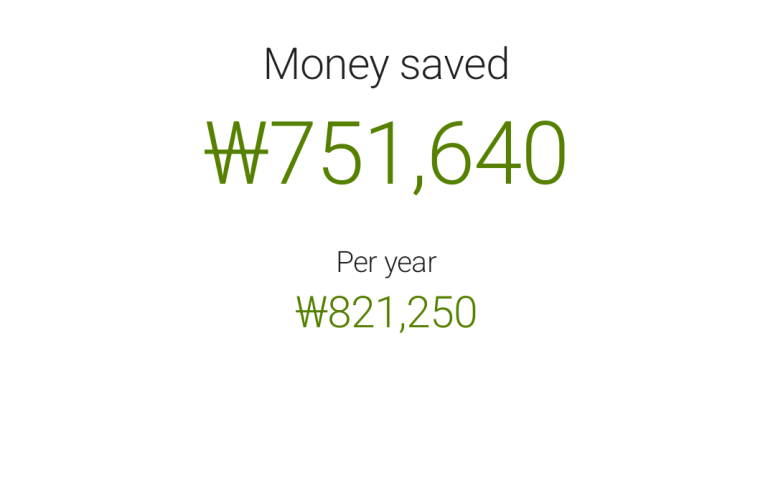 Money saved

₩751,640

Per year

₩821,250