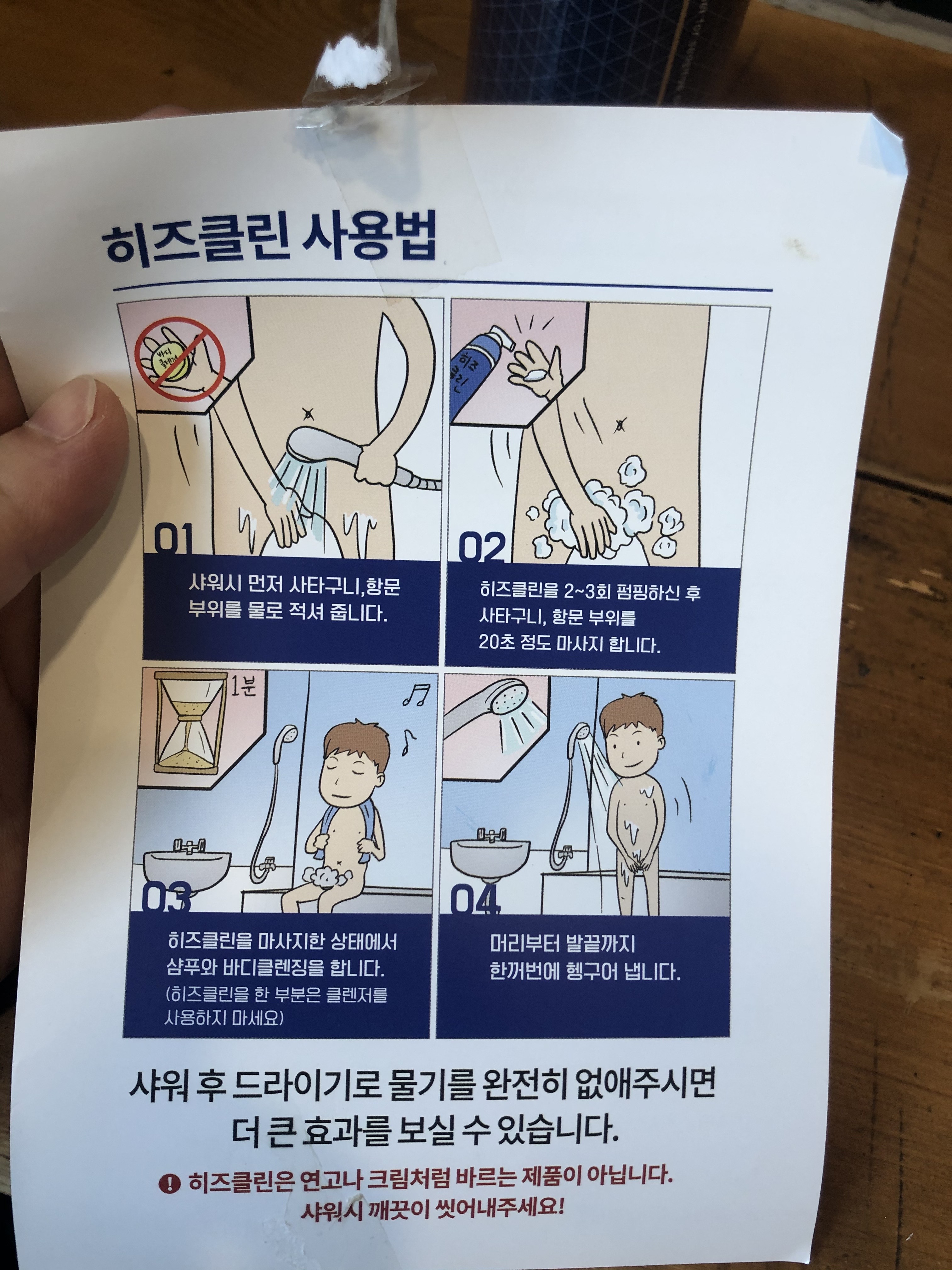 히즈클린 사용법

바디 클렌저

01

샤워시 먼저 사타구니,항문 부위를 물로 적셔 줍니다.

히즈 클린

02

히즈클린을 2~3회 펌핑하신 후 사타구니, 항문 부위를 20초 정도 마사지 합니다.

1분

03

히즈클린을 마사지한 상태에서 샴푸와 바디클렌징을 합니다.
(히즈클린을 한 부분은 클렌저를 사용하지 마세요)

04

머리부터 발끝까지 한꺼번에 헹구어 냅니다.

샤워 후 드라이기로 물기를 완전히 없애주시면 더 큰 효과를 보실 수 있습니다.

! 히즈클린은 연고나 크림처럼 바르는 제품이 아닙니다.
샤워시 깨끗이 씻어내주세요!