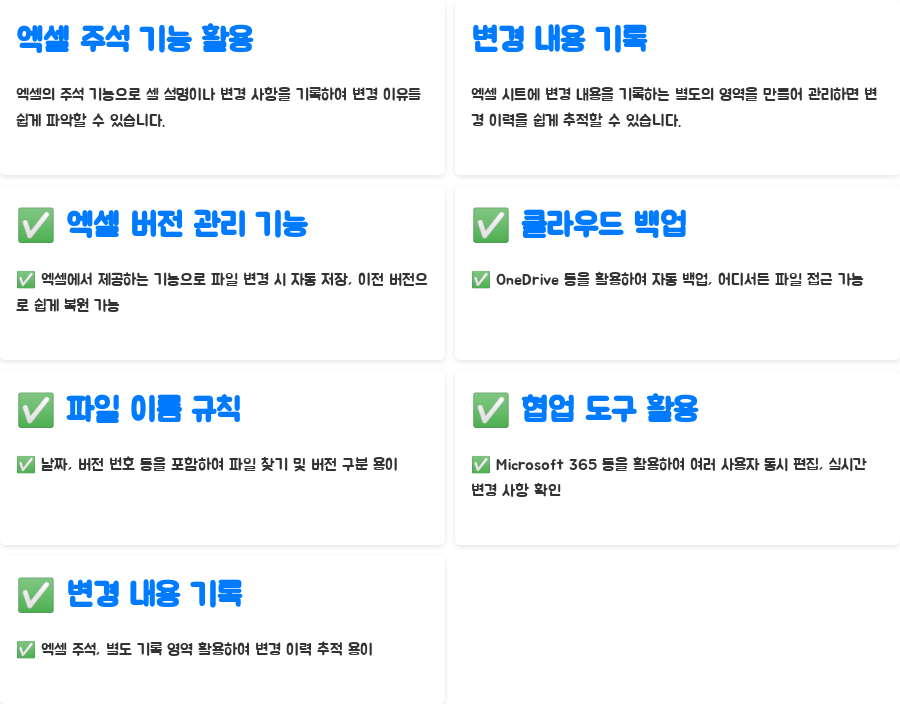 엑셀 주석 기능 활용

엑셀의 주석 기능으로 셀 설명이나 변경 사항을 기록하여 변경 이유를 쉽게 파악할 수 있습니다.

변경 내용 기록

엑셀 시트에 변경 내용을 기록하는 별도의 영역을 만들어 관리하면 변경 이력을 쉽게 추적할 수 있습니다.

✅ 엑셀 버전 관리 기능

✅ 엑셀에서 제공하는 기능으로 파일 변경 시 자동 저장, 이전 버전으로 쉽게 복원 가능

✅ 클라우드 백업

✅ OneDrive 등을 활용하여 자동 백업, 어디서든 파일 접근 가능

✅ 파일 이름 규칙

✅ 날짜, 버전 번호 등을 포함하여 파일 찾기 및 버전 구분 용이

✅ 협업 도구 활용

✅ Microsoft 365 등을 활용하여 여러 사용자 동시 편집, 실시간 변경 사항 확인

✅ 변경 내용 기록

✅ 엑셀 주석, 별도 기록 영역 활용하여 변경 이력 추적 용이