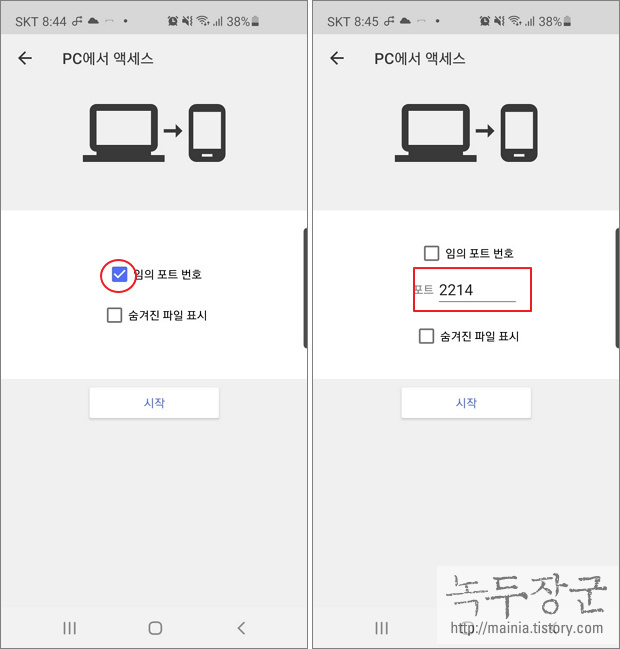 SKT 8:44 38%

PC에서 액세스

임의 포트 번호

숨겨진 파일 표시

시작

SKT 8:45 38%

PC에서 액세스

임의 포트 번호

포트 2214

숨겨진 파일 표시

시작

녹두장군
http://mainia.tistory.com