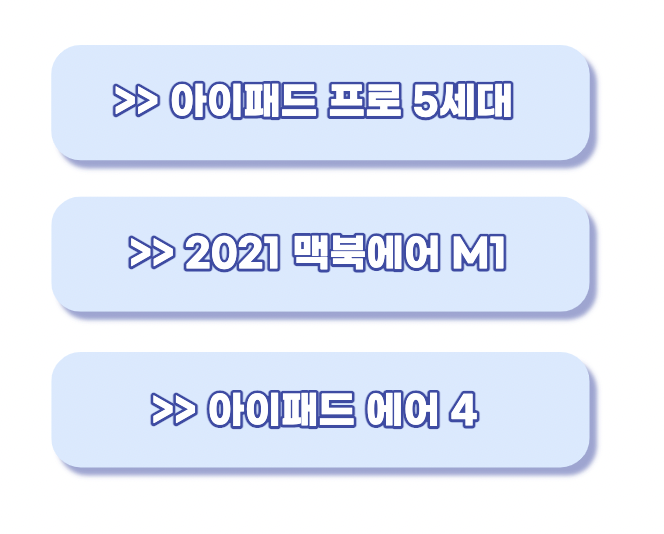 >> 아이패드 프로 5세대

>> 2021 맥북에어 M1

>> 아이패드 에어 4