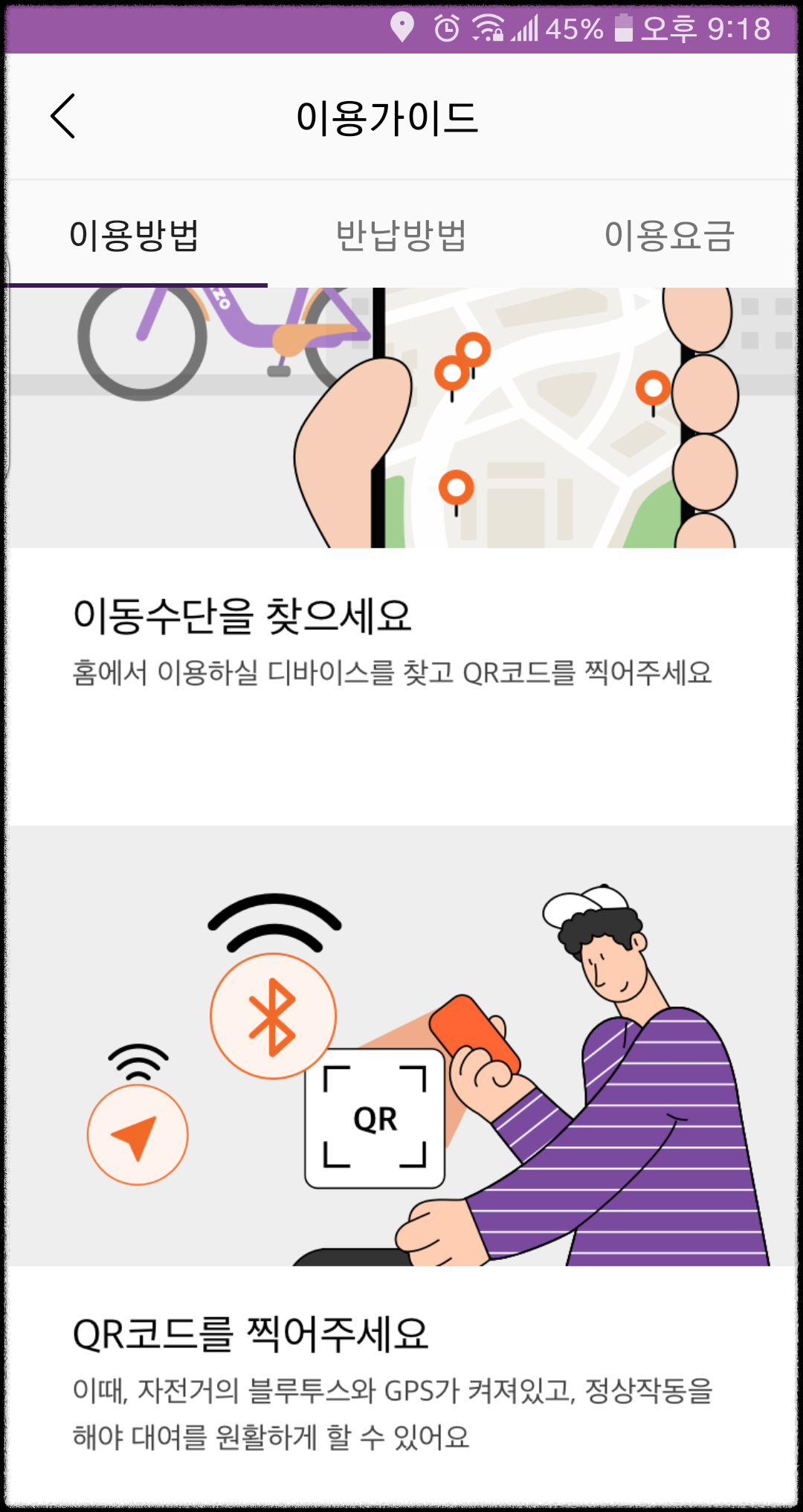 45% 오후 9:18

이용가이드

이용방법 반납방법 이용요금

이동수단을 찾으세요

홈에서 이용하실 디바이스를 찾고 QR코드를 찍어주세요

QR

QR코드를 찍어주세요

이때, 자전거의 블루투스와 GPS가 켜져있고, 정상작동을 해야 대여를 원활하게 할 수 있어요