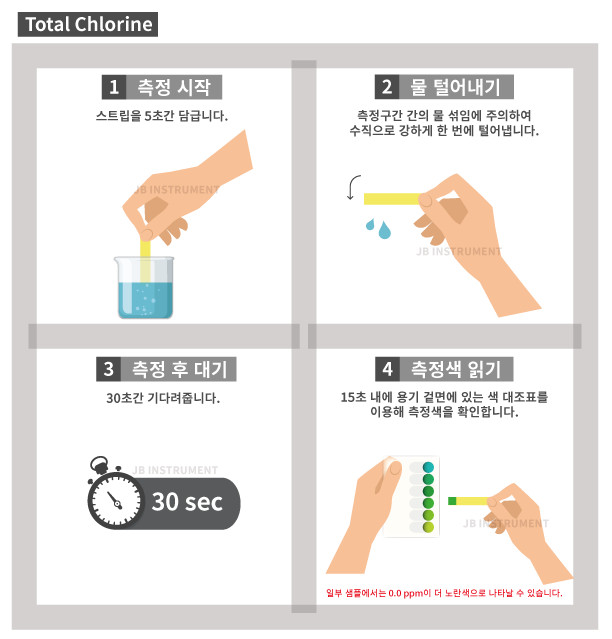 Total Chlorine

1 측정 시작

스트립을 5초간 담급니다.

JB INSTRUMENT

2 물 털어내기

측정구간 간의 물 섞임에 주의하여 수직으로 강하게 한 번에 털어냅니다.

JB INSTRUMENT

3 측정 후 대기

30초간 기다려줍니다.

JB INSTRUMENT

30 sec

4 측정색 읽기

15초 내에 용기 겉면에 있는 색 대조표를 이용해 측정색을 확인합니다.

JB INSTRUMENT

일부 샘플에서는 0.0 ppm이 더 노란색으로 나타날 수 있습니다.