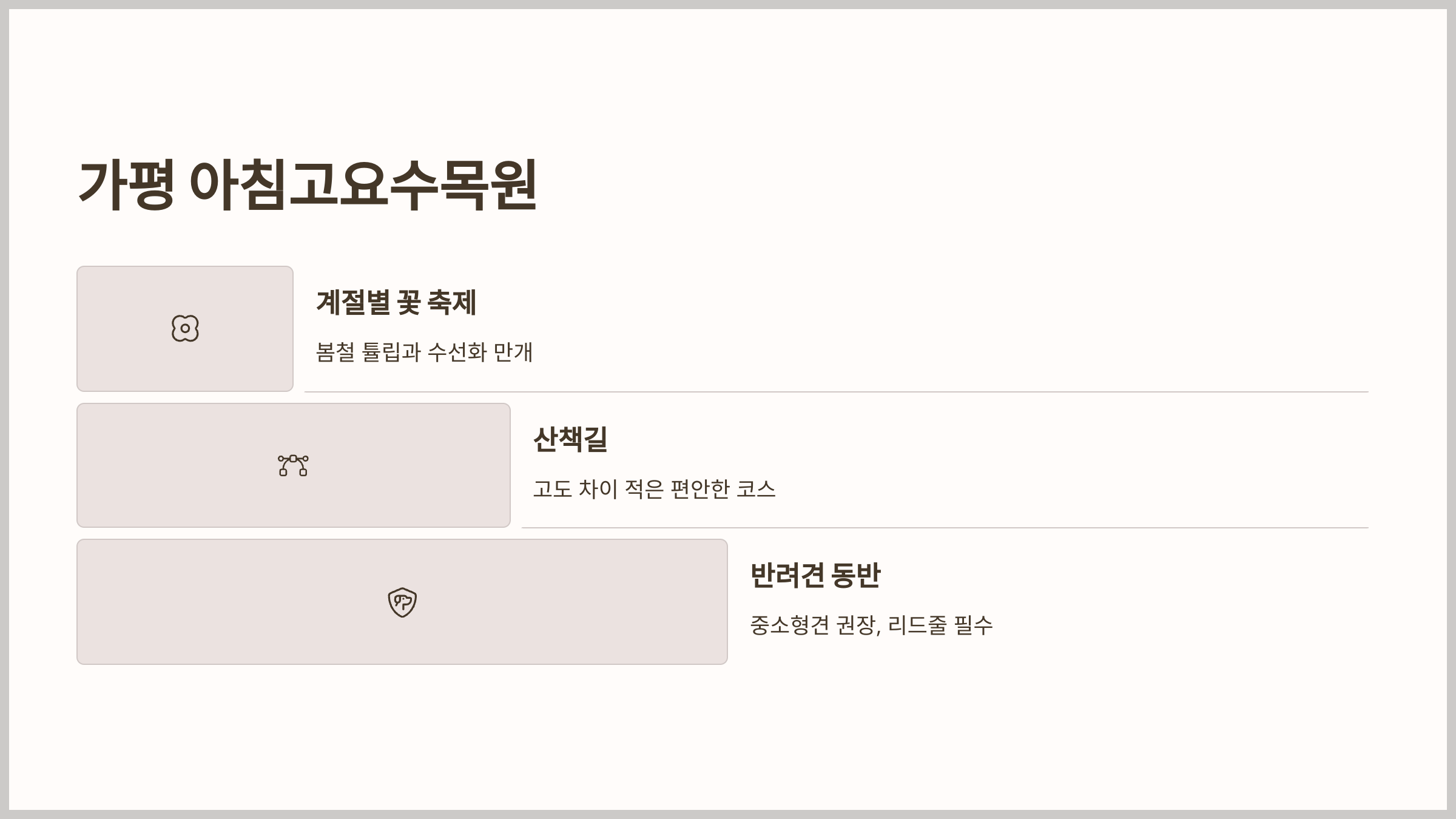 가평 아침고요수목원

계절별 꽃 축제

봄철 튤립과 수선화 만개

산책길

고도 차이 적은 편안한 코스

반려견 동반

중소형견 권장, 리드줄 필수