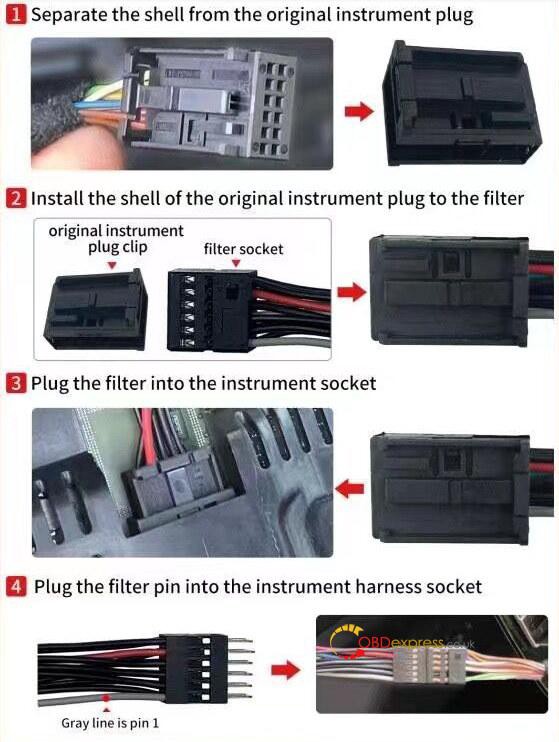 1 Separate the shell from the original instrument plug

2 Install the shell of the original instrument plug to the filter

original instrument plug clip

filter socket

3 Plug the filter into the instrument socket

4 Plug the filter pin into the instrument harness socket

Gray line is pin 1

OBDexpress.co.uk