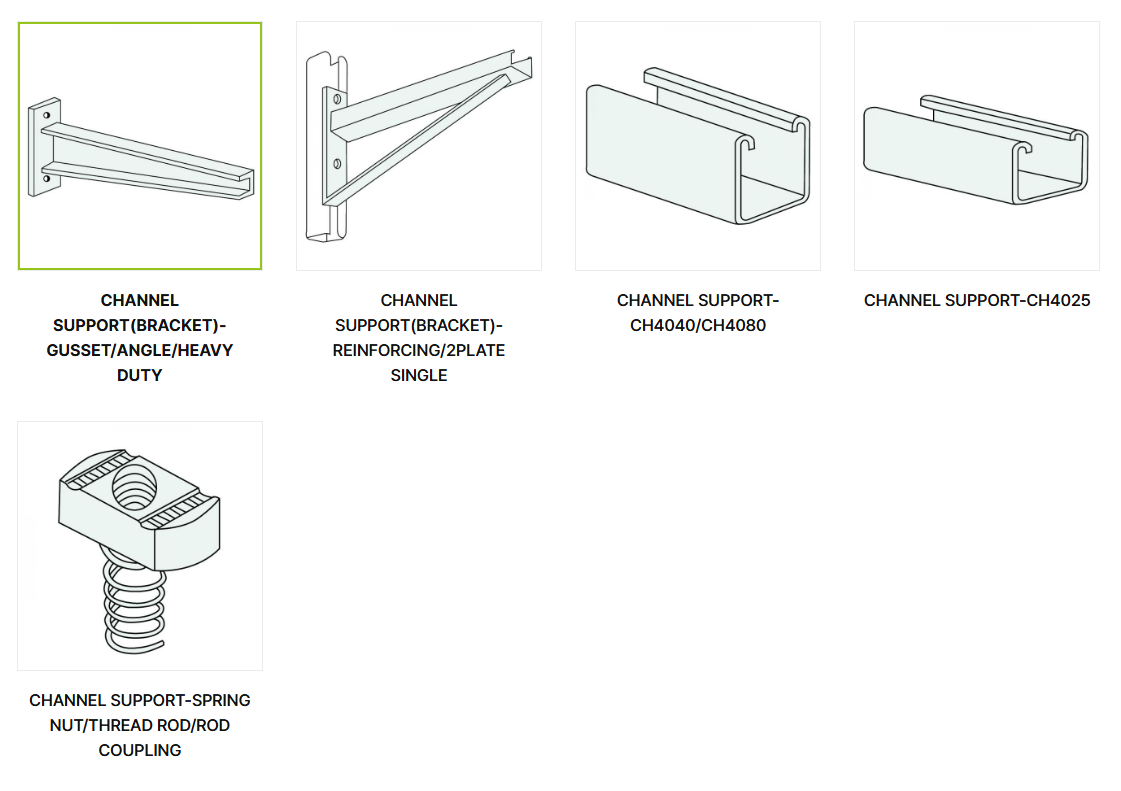 CHANNEL SUPPORT(BRACKET)-GUSSET/ANGLE/HEAVY DUTY

CHANNEL SUPPORT(BRACKET)-REINFORCING/2PLATE SINGLE

CHANNEL SUPPORT-CH4040/CH4080

CHANNEL SUPPORT-CH4025

CHANNEL SUPPORT-SPRING NUT/THREAD ROD/ROD COUPLING