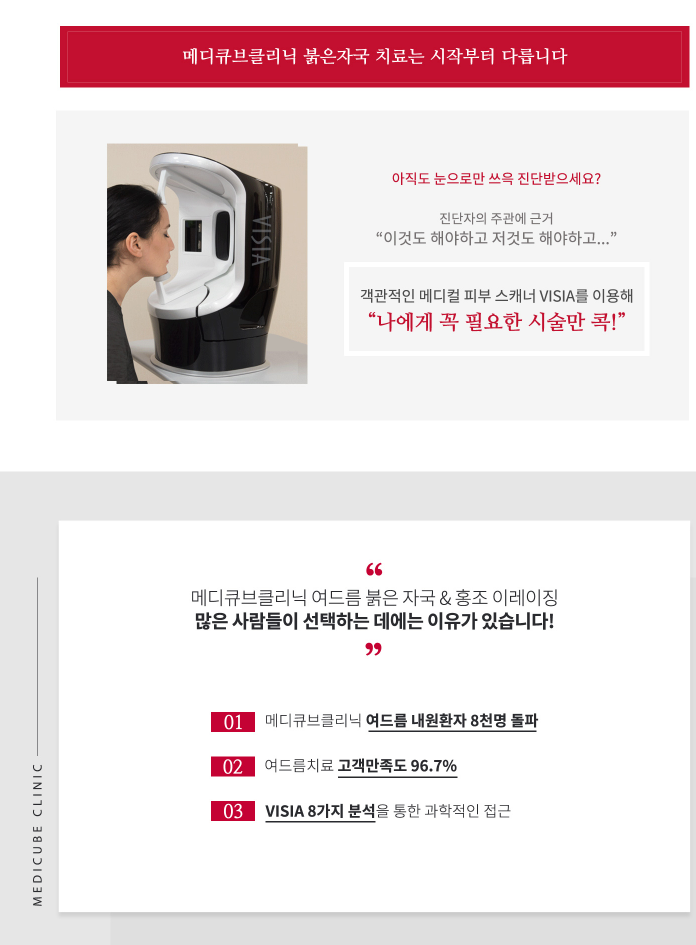 메디큐브클리닉 붉은자국 치료는 시작부터 다릅니다

VISIA

아직도 눈으로만 쓰윽 진단받으세요?

진단자의 주관에 근거
“이것도 해야하고 저것도 해야하고...”

객관적인 메디컬 피부 스캐너 VISIA를 이용해
“나에게 꼭 필요한 시술만 콕!”

MEDICUBE CLINIC

“
메디큐브클리닉 여드름 붉은 자국 & 홍조 이레이징
많은 사람들이 선택하는 데에는 이유가 있습니다!
”

01 메디큐브클리닉 여드름 내원환자 8천명 돌파

02 여드름치료 고객만족도 96.7%

03 VISIA 8가지 분석을 통한 과학적인 접근