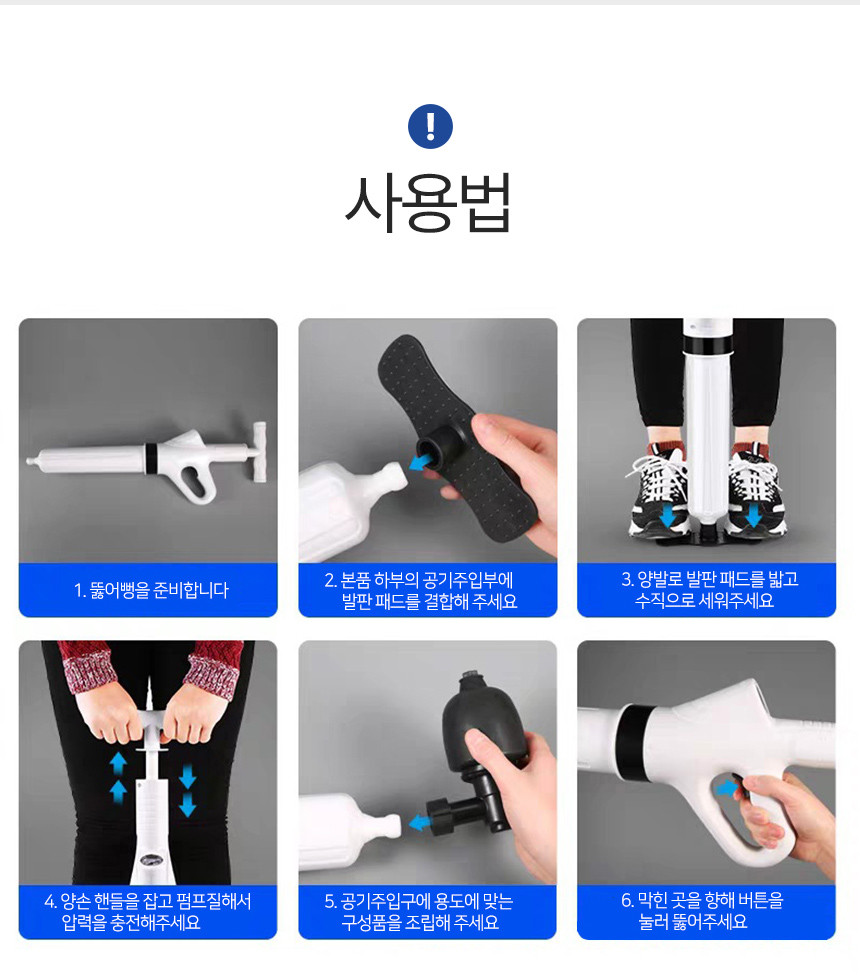 !

사용법

1. 뚫어뻥을 준비합니다

2. 본품 하부의 공기주입부에 발판 패드를 결합해 주세요

3. 양발로 발판 패드를 밟고 수직으로 세워주세요

4. 양손 핸들을 잡고 펌프질해서 압력을 충전해주세요

5. 공기주입구에 용도에 맞는 구성품을 조립해 주세요

6. 막힌 곳을 향해 버튼을 눌러 뚫어주세요