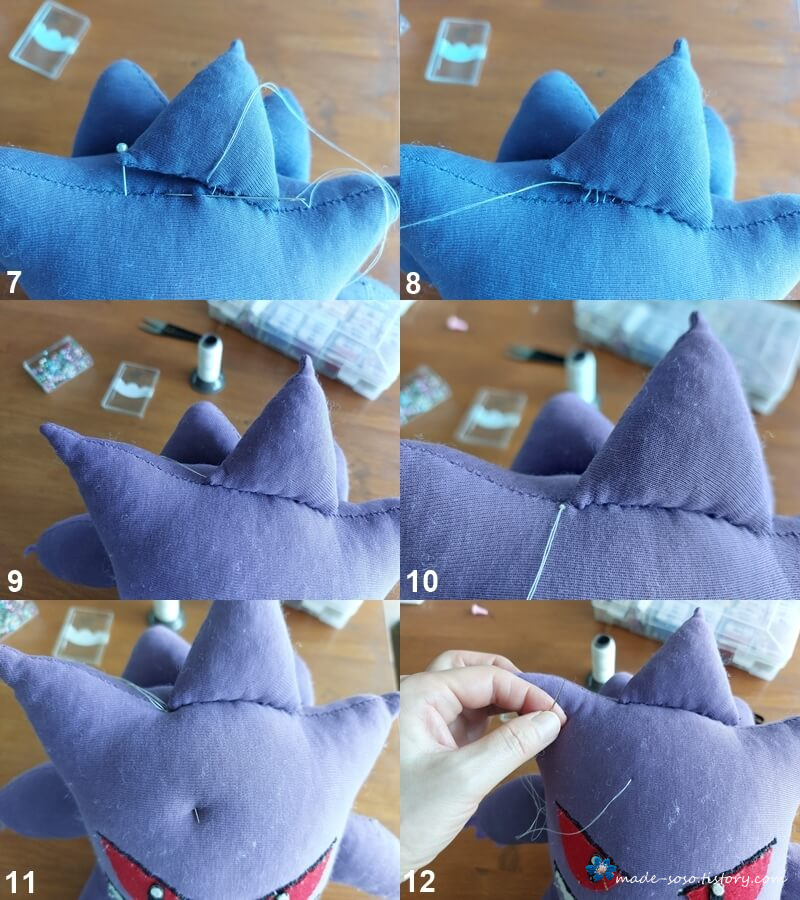 7

8

9

10

11

12

made-soso.tistory.com