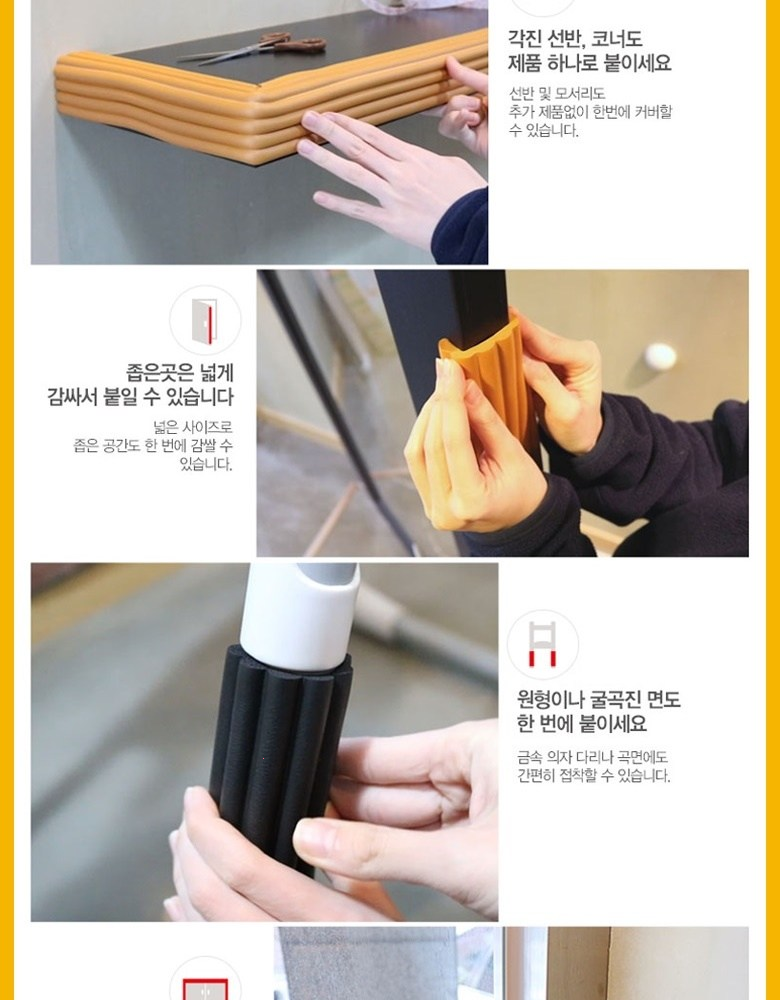 각진 선반, 코너도
제품 하나로 붙이세요

선반 및 모서리도
추가 제품없이 한번에 커버할
수 있습니다.

좁은곳은 넓게
감싸서 붙일 수 있습니다

넓은 사이즈로
좁은 공간도 한 번에 감쌀 수
있습니다.

원형이나 굴곡진 면도
한 번에 붙이세요

금속 의자 다리나 곡면에도
간편히 접착할 수 있습니다.