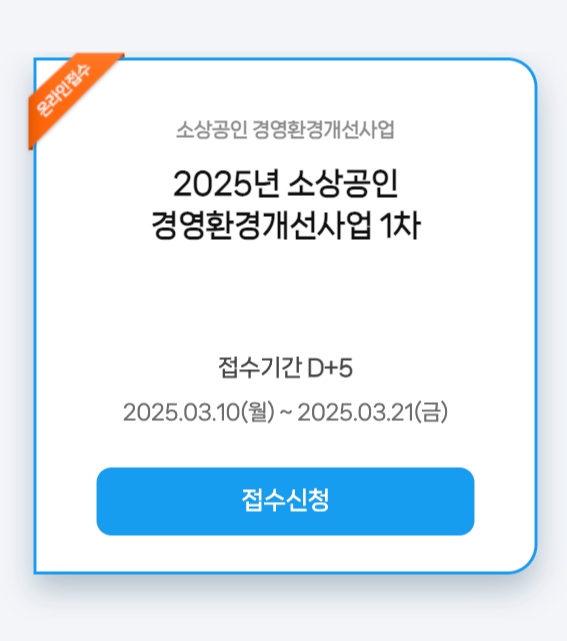 온라인접수

소상공인 경영환경개선사업

2025년 소상공인
경영환경개선사업 1차

접수기간 D+5

2025.03.10(월) ~ 2025.03.21(금)

접수신청