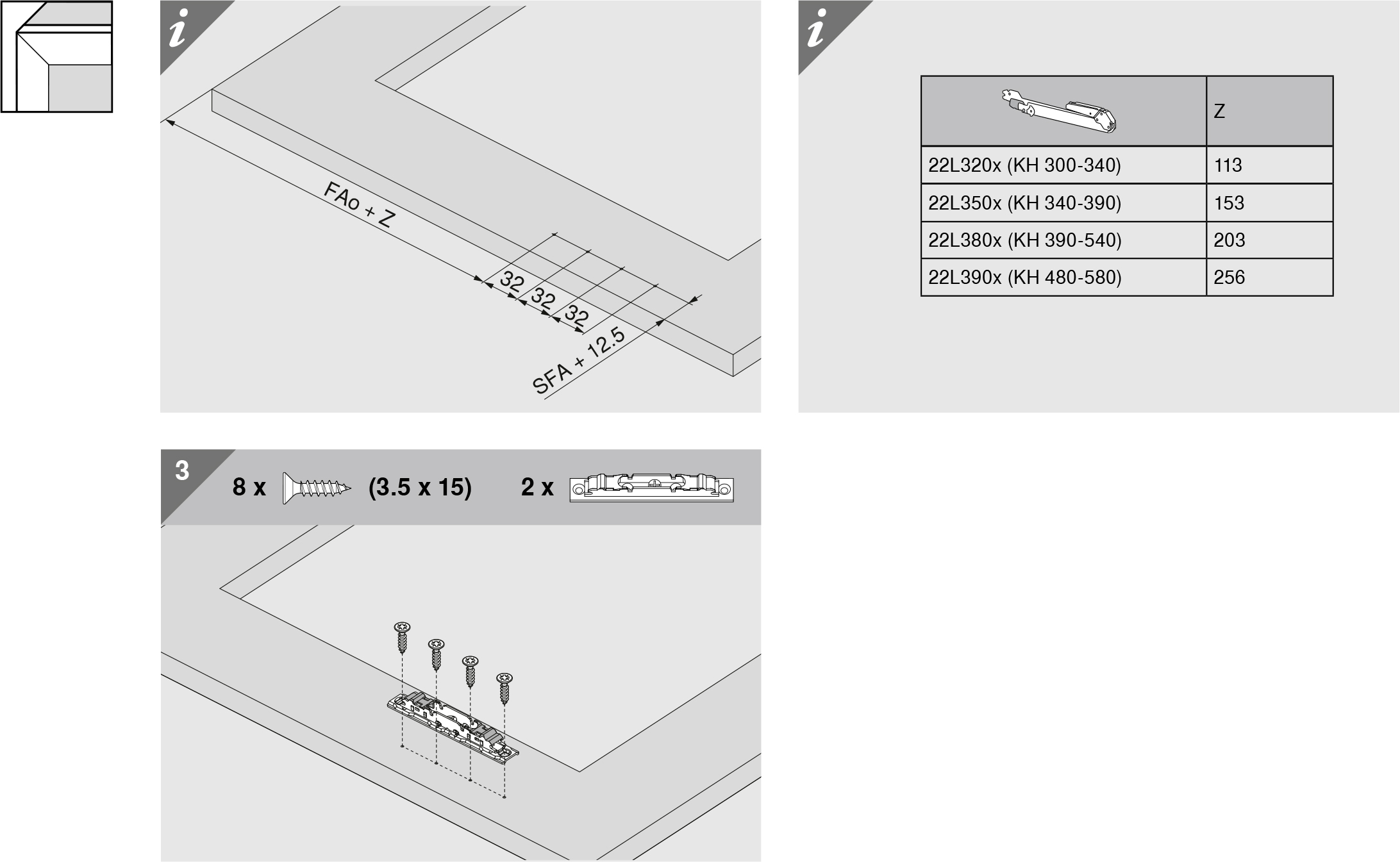 i

FAo + Z

32 32 32

SFA + 12.5

i

| | Z |
|---|---|
| 22L320x (KH 300-340) | 113 |
| 22L350x (KH 340-390) | 153 |
| 22L380x (KH 390-540) | 203 |
| 22L390x (KH 480-580) | 256 |

3

8 x (3.5 x 15) 2 x